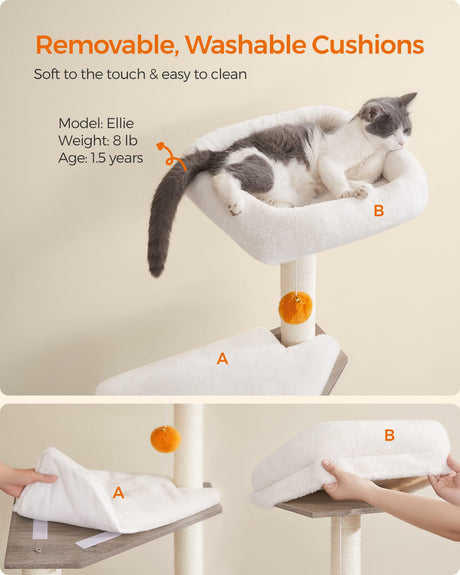 Removable, Washable Cushions

Soft to the touch & easy to clean

Model: Ellie
Weight: 8 lb
Age: 1.5 years

B

A

A

B