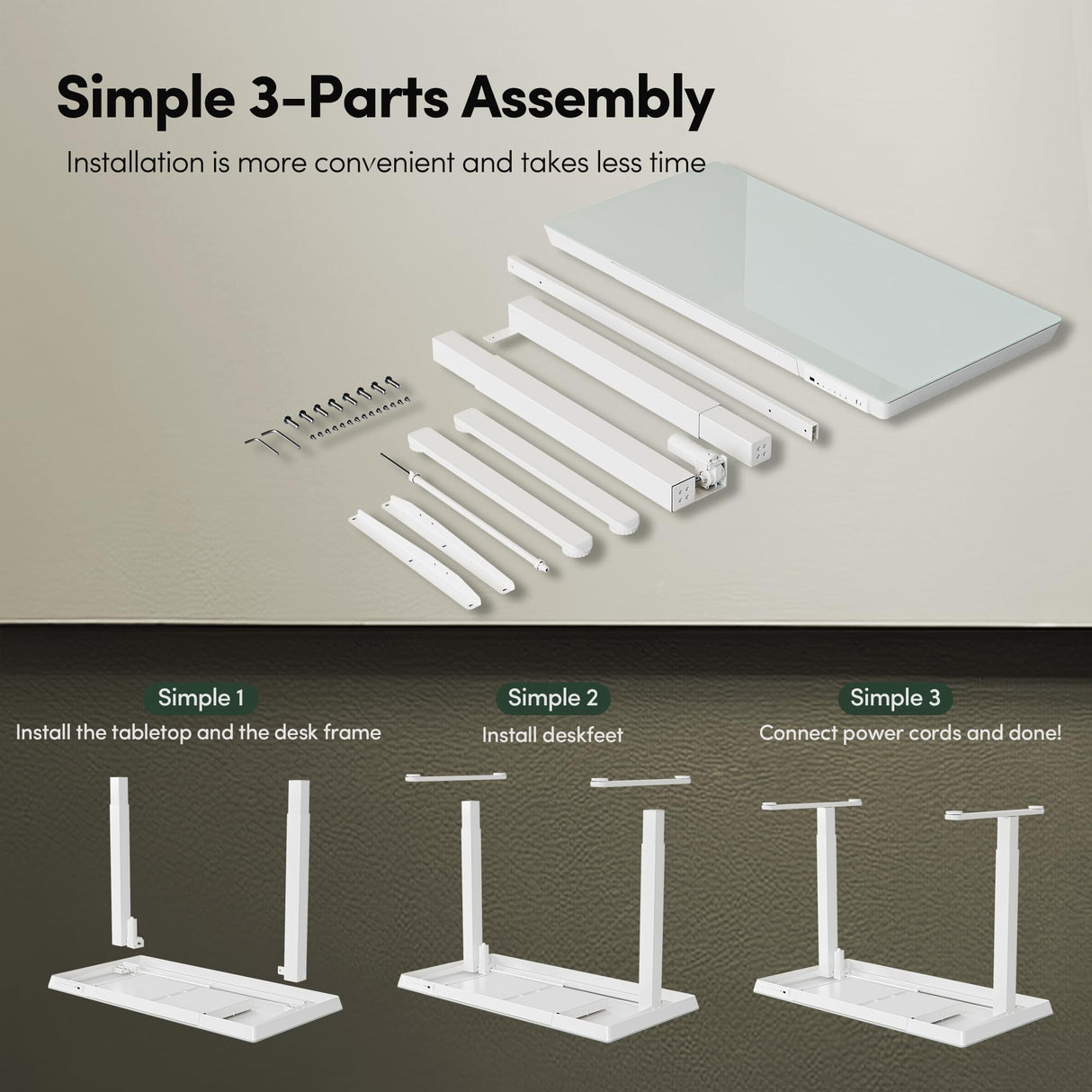 Simple 3-Parts Assembly

Installation is more convenient and takes less time

Simple 1

Install the tabletop and the desk frame

Simple 2

Install deskfeet

Simple 3

Connect power cords and done!