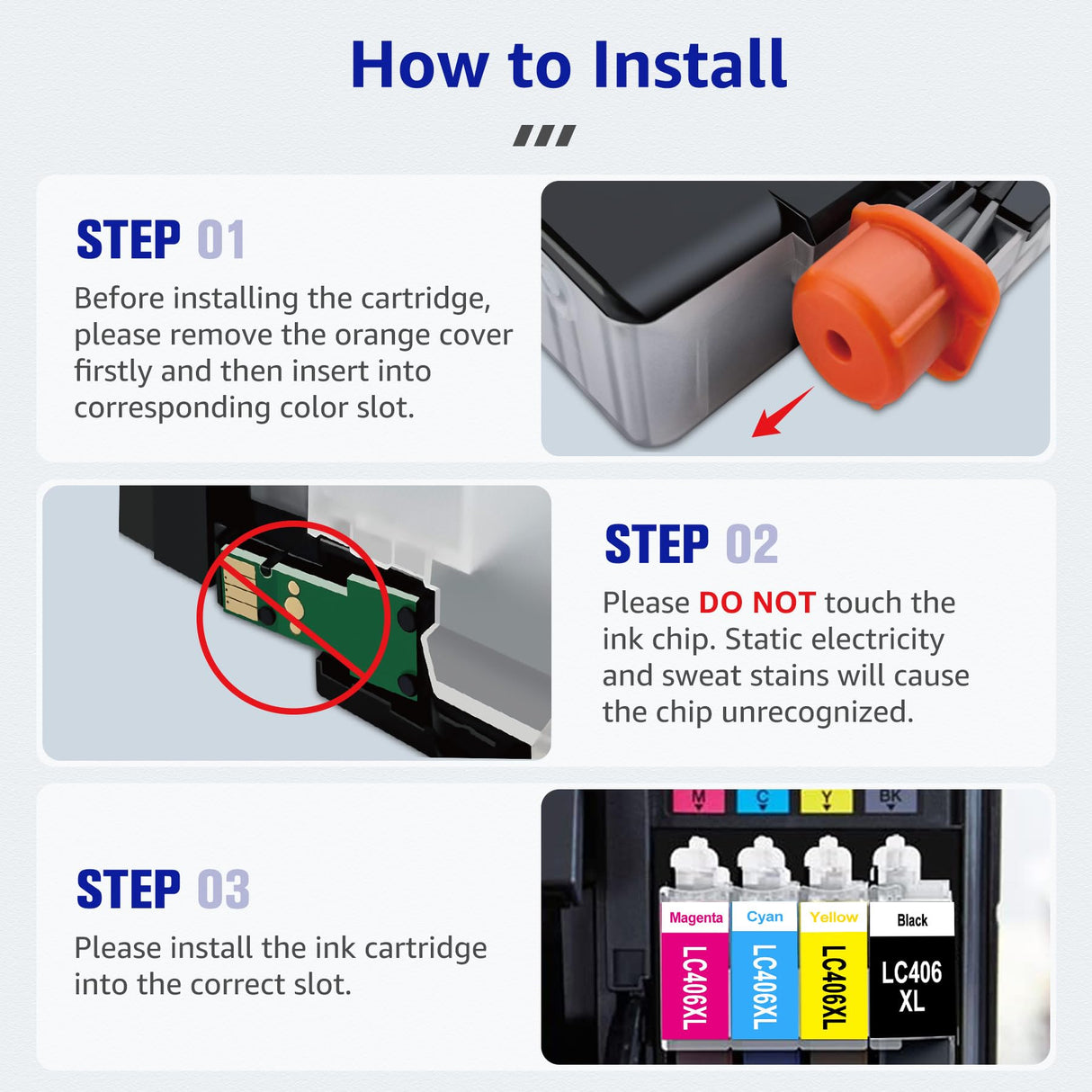 How to Install

STEP 01

Before installing the cartridge, please remove the orange cover firstly and then insert into corresponding color slot.

STEP 02

Please DO NOT touch the ink chip. Static electricity and sweat stains will cause the chip unrecognized.

STEP 03

Please install the ink cartridge into the correct slot.

M C Y BK

Magenta LC406XL

Cyan LC406XL

Yellow LC406XL

Black LC406 XL