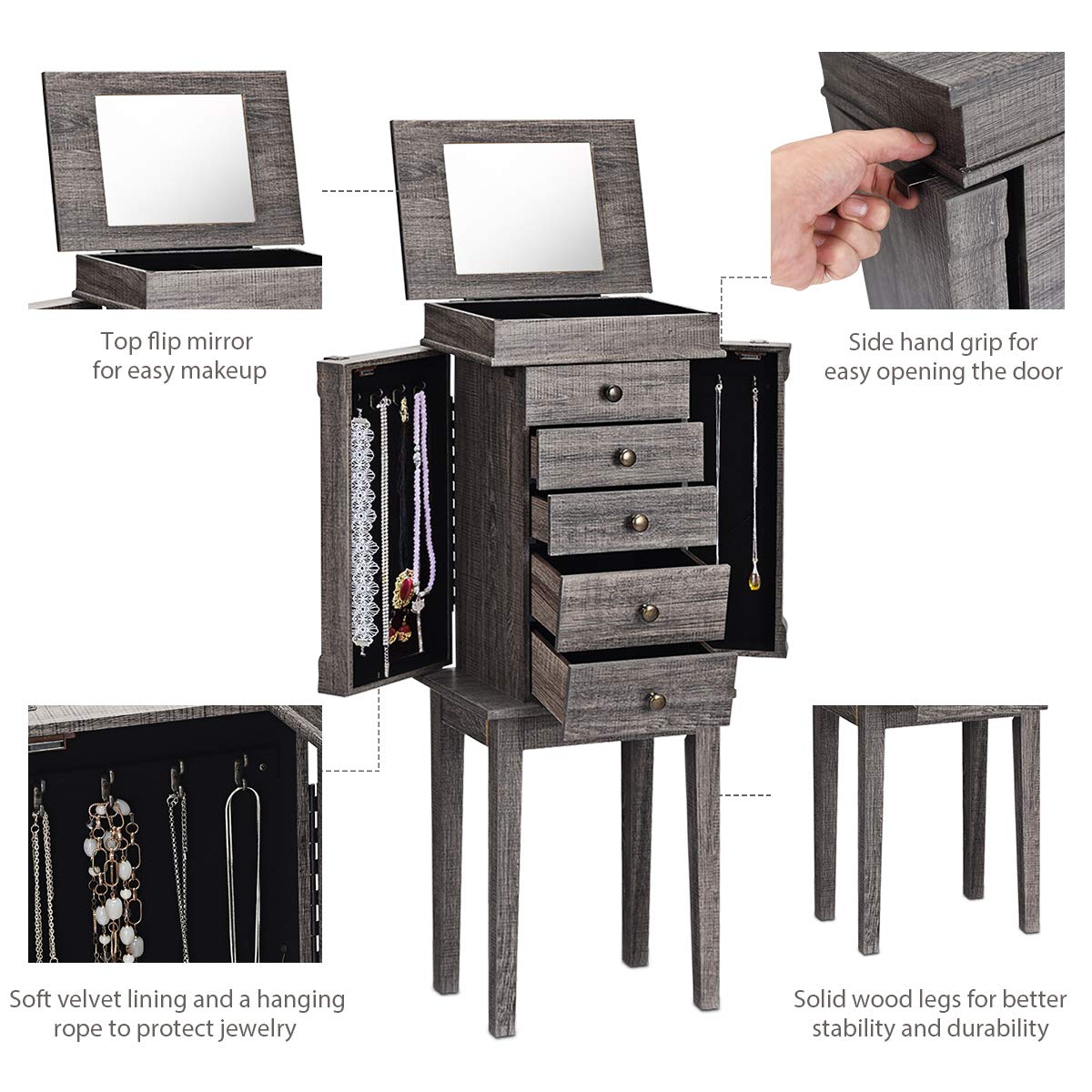 Top flip mirror
for easy makeup

Side hand grip for
easy opening the door

Soft velvet lining and a hanging
rope to protect jewelry

Solid wood legs for better
stability and durability