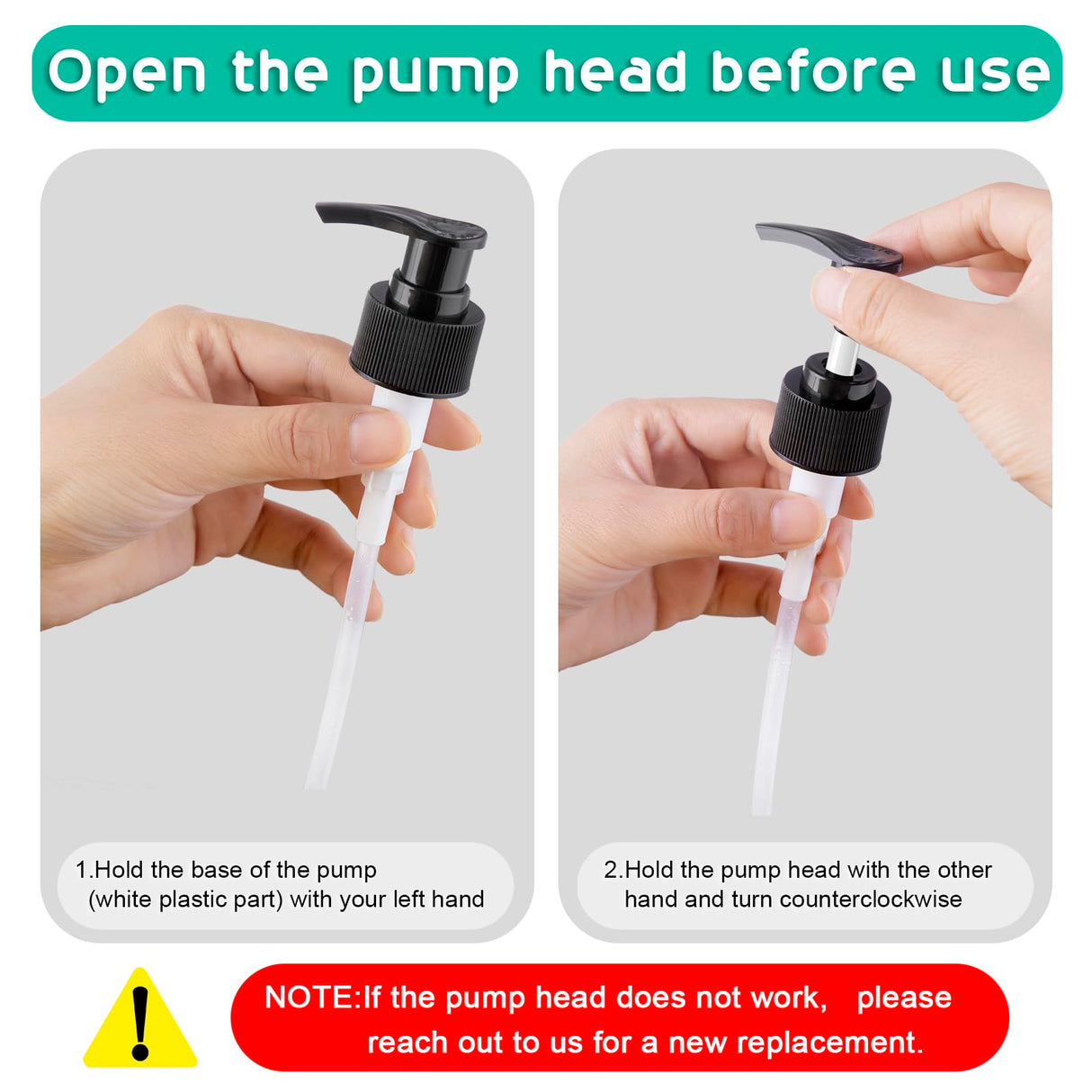 Open the pump head before use

1.Hold the base of the pump (white plastic part) with your left hand

2.Hold the pump head with the other hand and turn counterclockwise

!

NOTE:If the pump head does not work, please reach out to us for a new replacement.