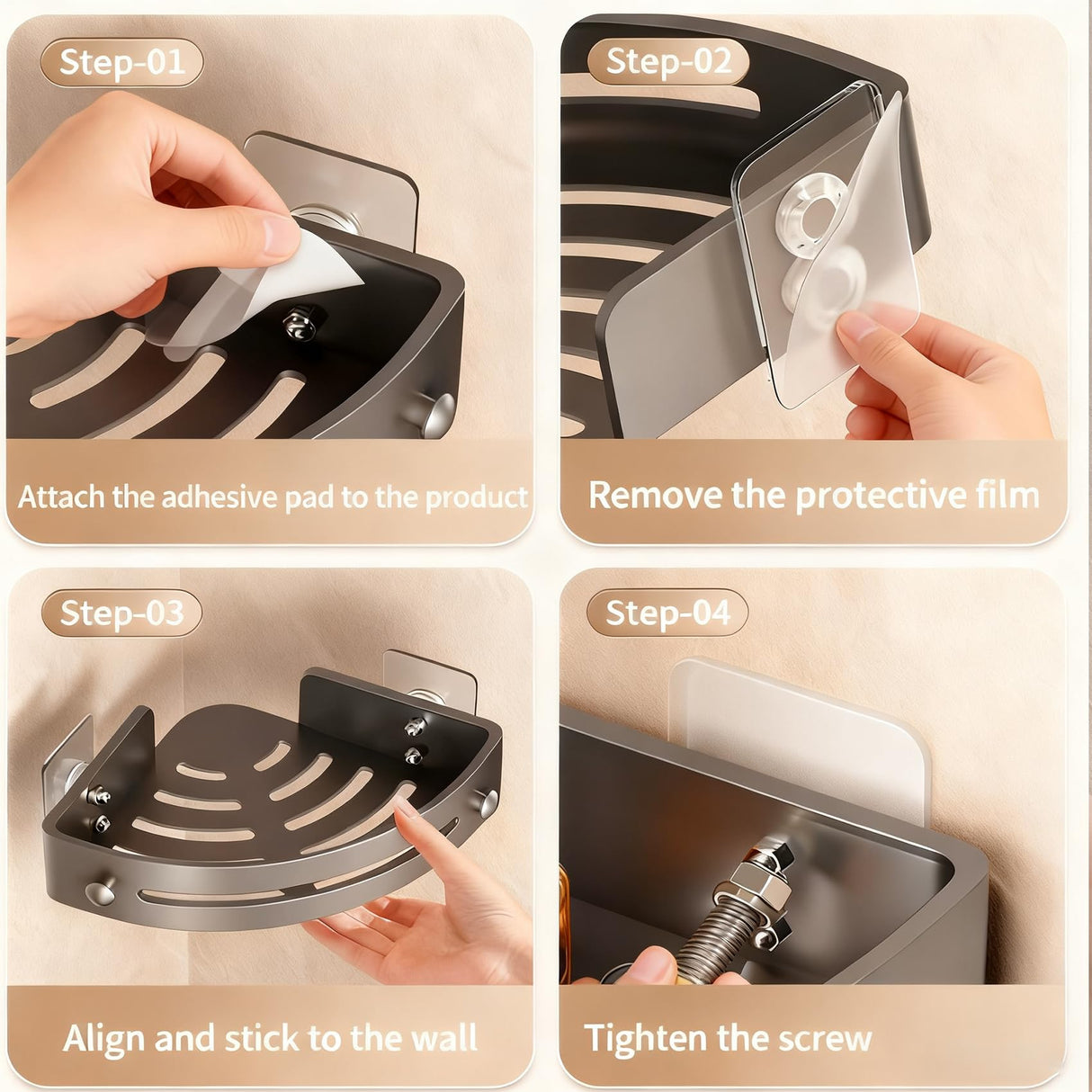 Step-01

Attach the adhesive pad to the product

Step-02

Remove the protective film

Step-03

Align and stick to the wall

Step-04

Tighten the screw