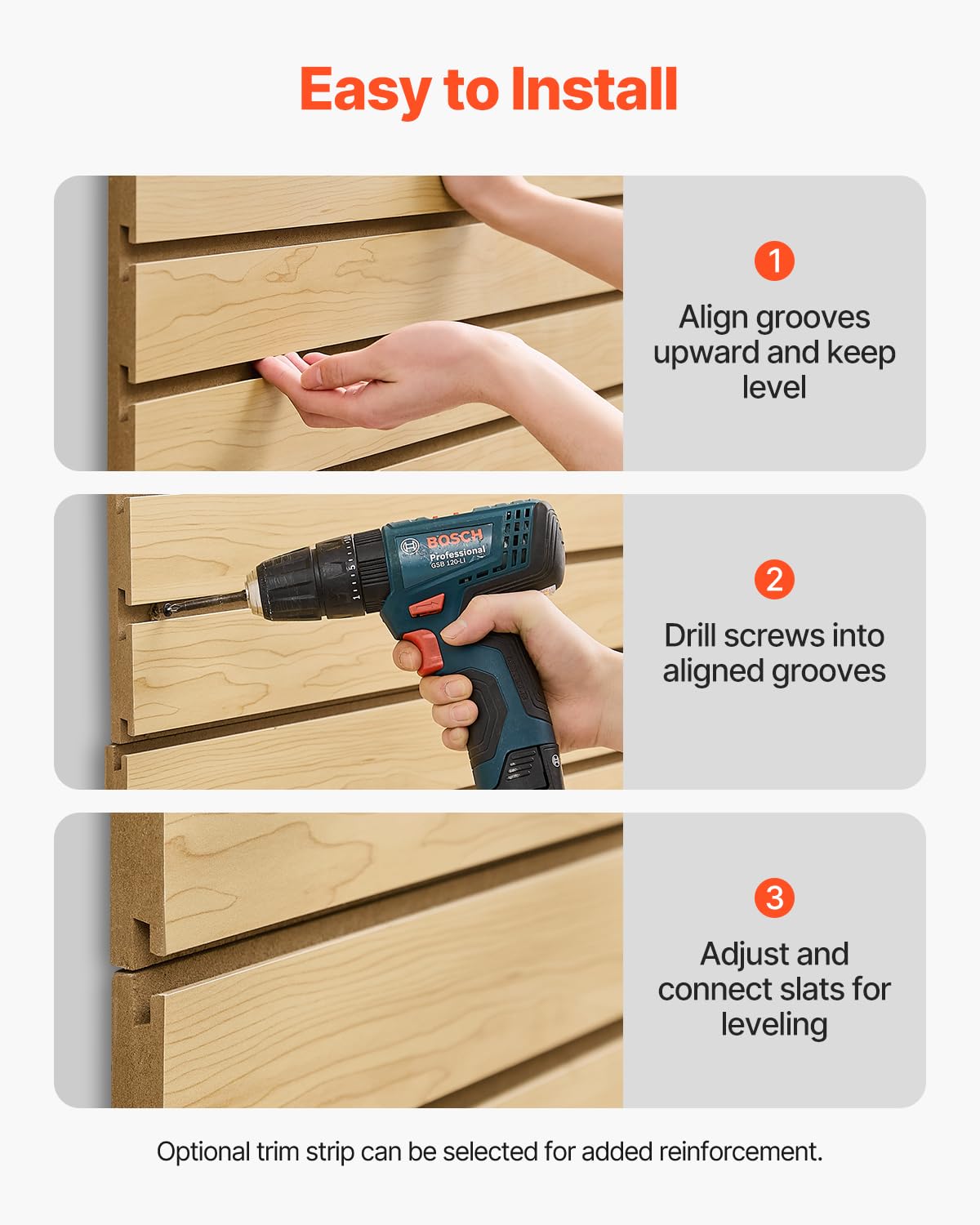 Easy to Install

1

Align grooves upward and keep level

BOSCH
Professional
GSB 120-LI

2

Drill screws into aligned grooves

3

Adjust and connect slats for leveling

Optional trim strip can be selected for added reinforcement.