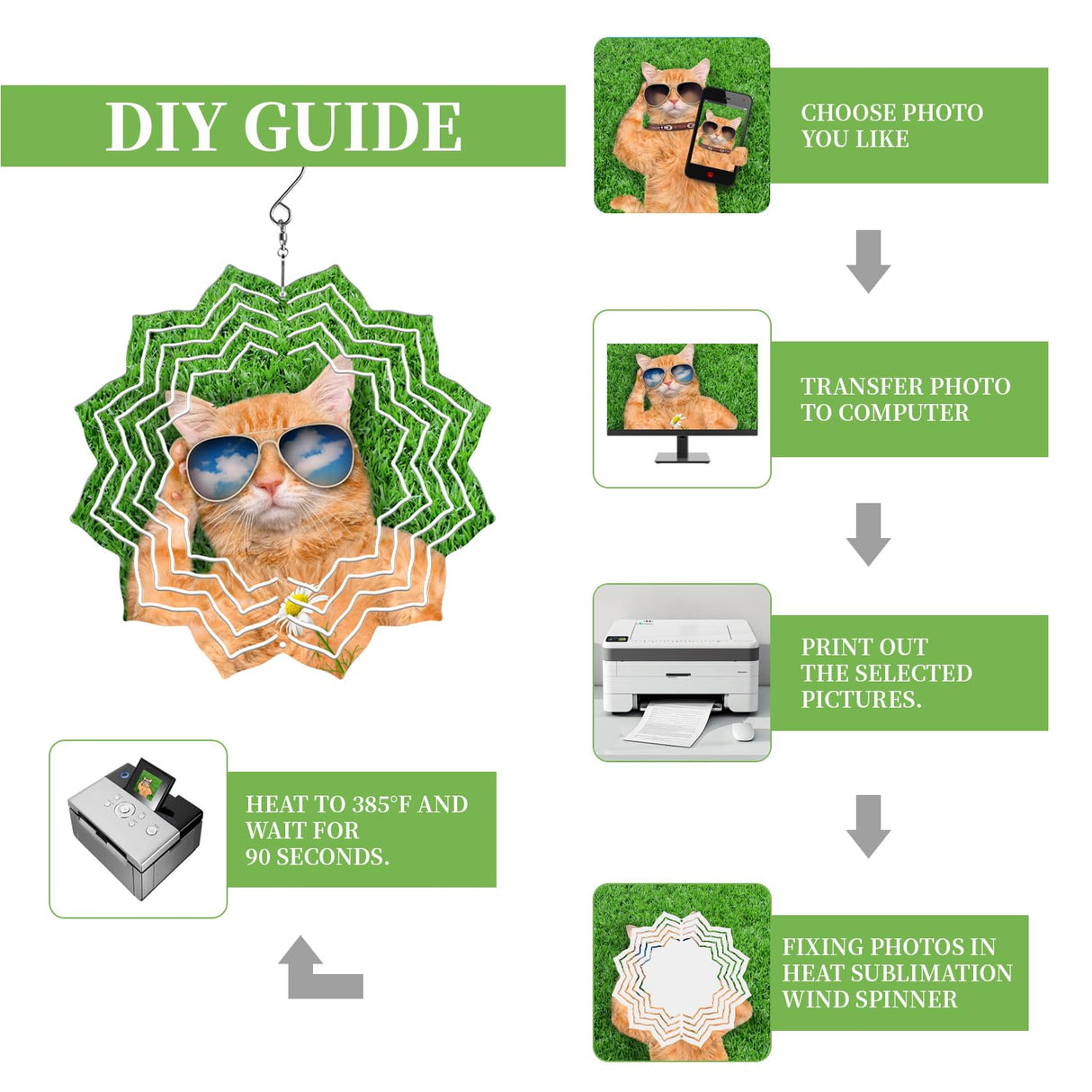 DIY GUIDE

CHOOSE PHOTO YOU LIKE

TRANSFER PHOTO TO COMPUTER

PRINT OUT THE SELECTED PICTURES.

FIXING PHOTOS IN HEAT SUBLIMATION WIND SPINNER

HEAT TO 385°F AND WAIT FOR 90 SECONDS.