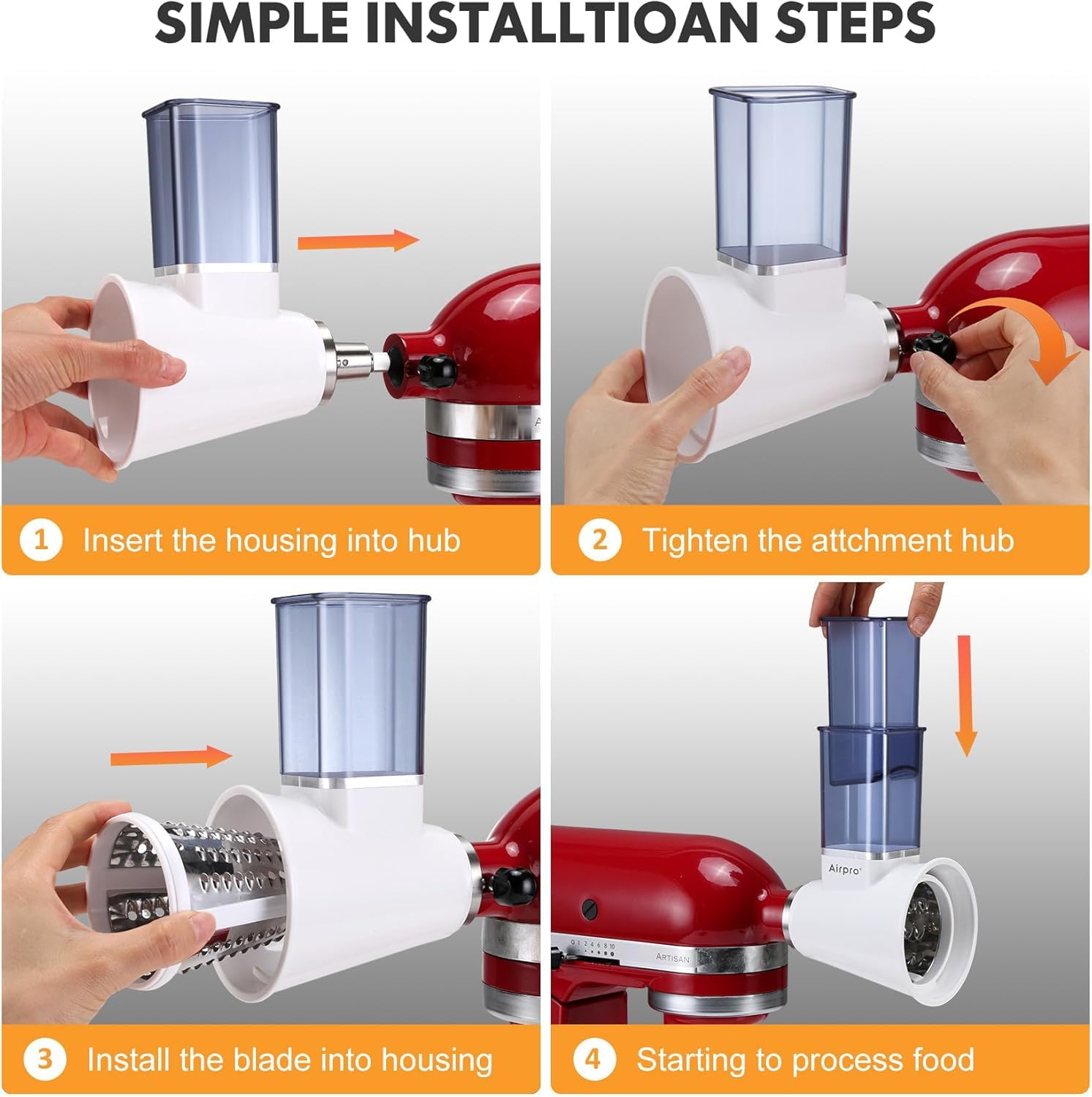 SIMPLE INSTALLTIOAN STEPS

1 Insert the housing into hub

2 Tighten the attchment hub

3 Install the blade into housing

Airpro

0 1 2 4 6 8 10

ARTISAN

4 Starting to process food