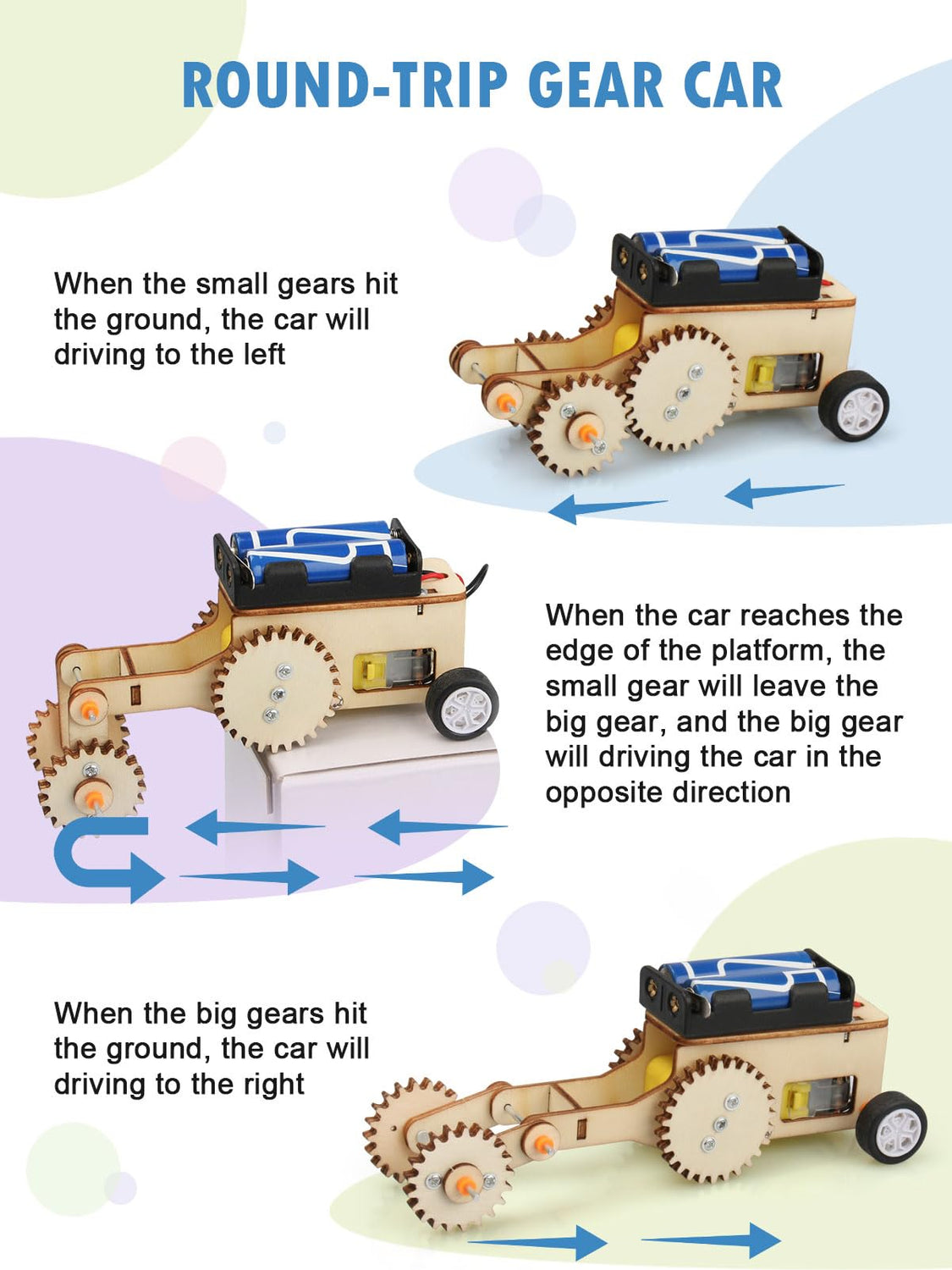 ROUND-TRIP GEAR CAR

When the small gears hit the ground, the car will driving to the left

When the car reaches the edge of the platform, the small gear will leave the big gear, and the big gear will driving the car in the opposite direction

When the big gears hit the ground, the car will driving to the right