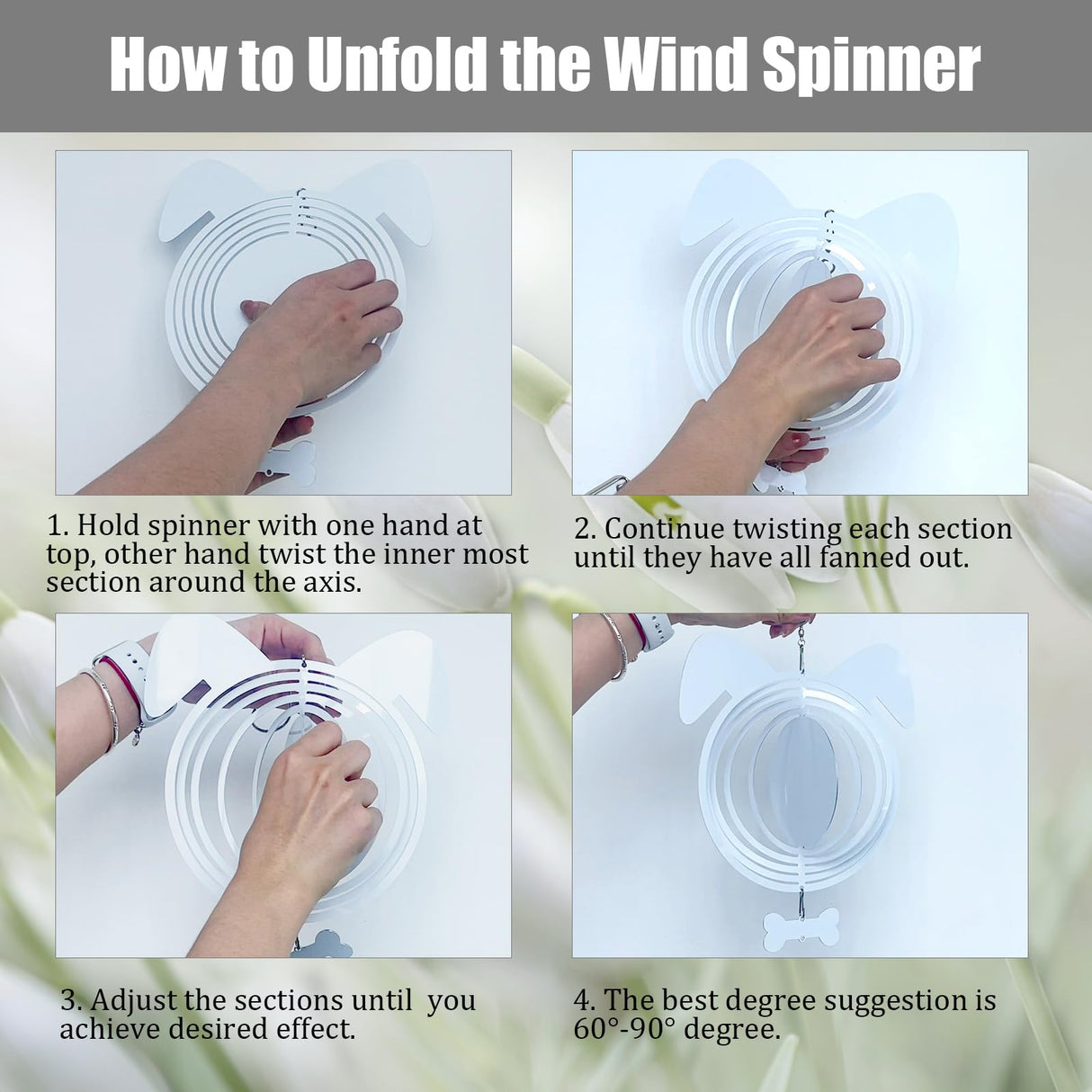 How to Unfold the Wind Spinner

1. Hold spinner with one hand at top, other hand twist the inner most section around the axis.

2. Continue twisting each section until they have all fanned out.

3. Adjust the sections until you achieve desired effect.

4. The best degree suggestion is 60°-90° degree.