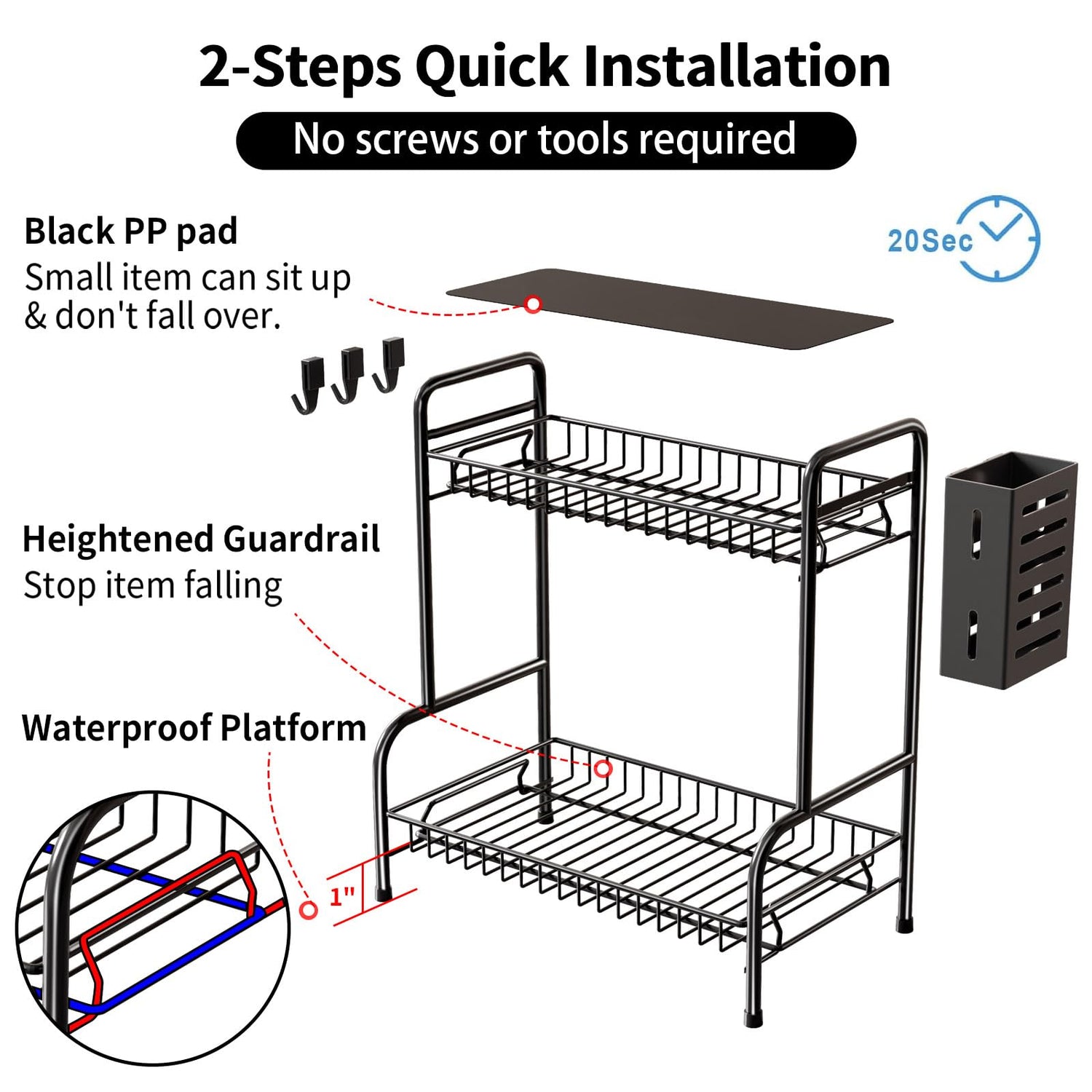 2-Steps Quick Installation

No screws or tools required

Black PP pad
Small item can sit up & don't fall over.

20Sec

Heightened Guardrail
Stop item falling

Waterproof Platform

1"