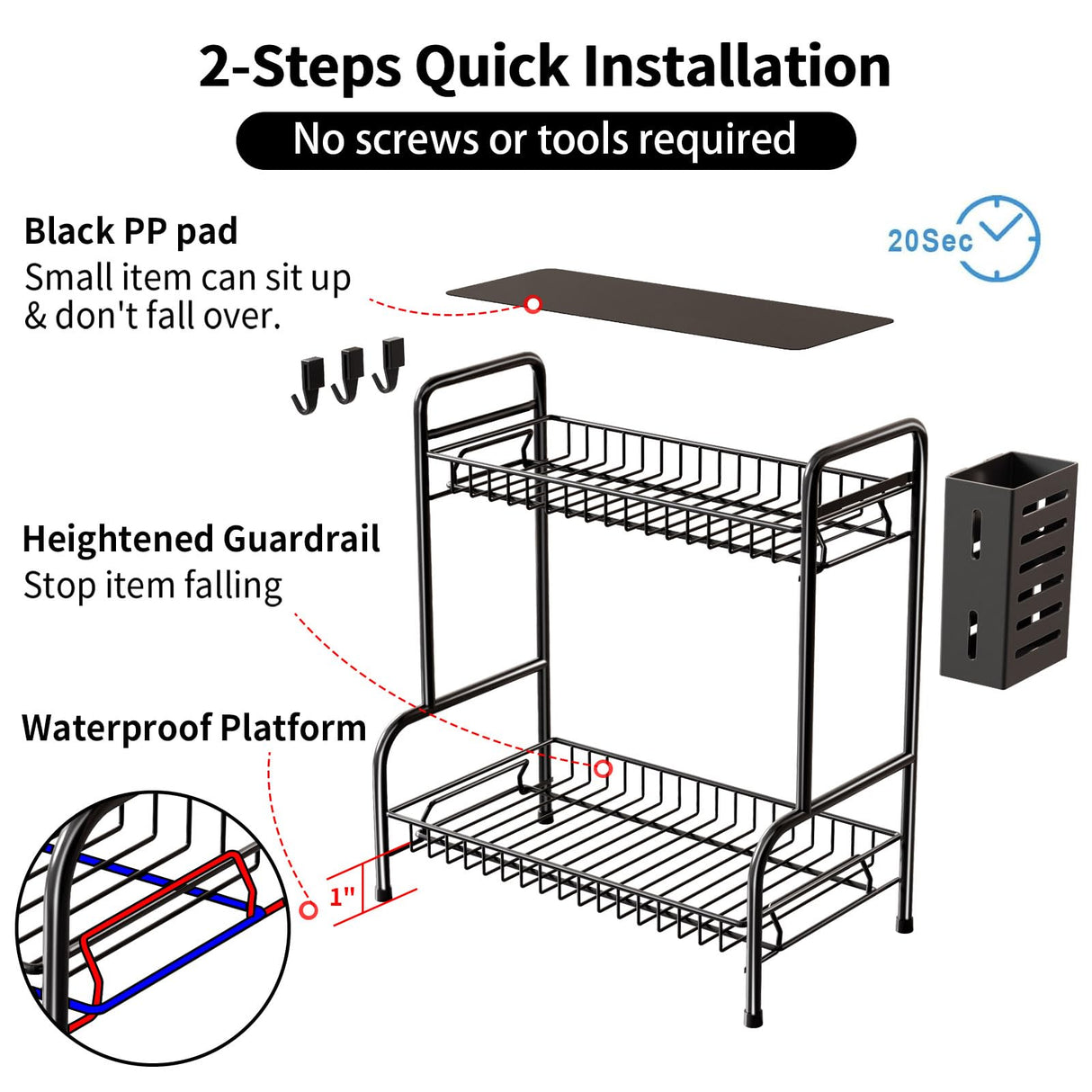 2-Steps Quick Installation

No screws or tools required

Black PP pad
Small item can sit up & don't fall over.

20Sec

Heightened Guardrail
Stop item falling

Waterproof Platform

1"