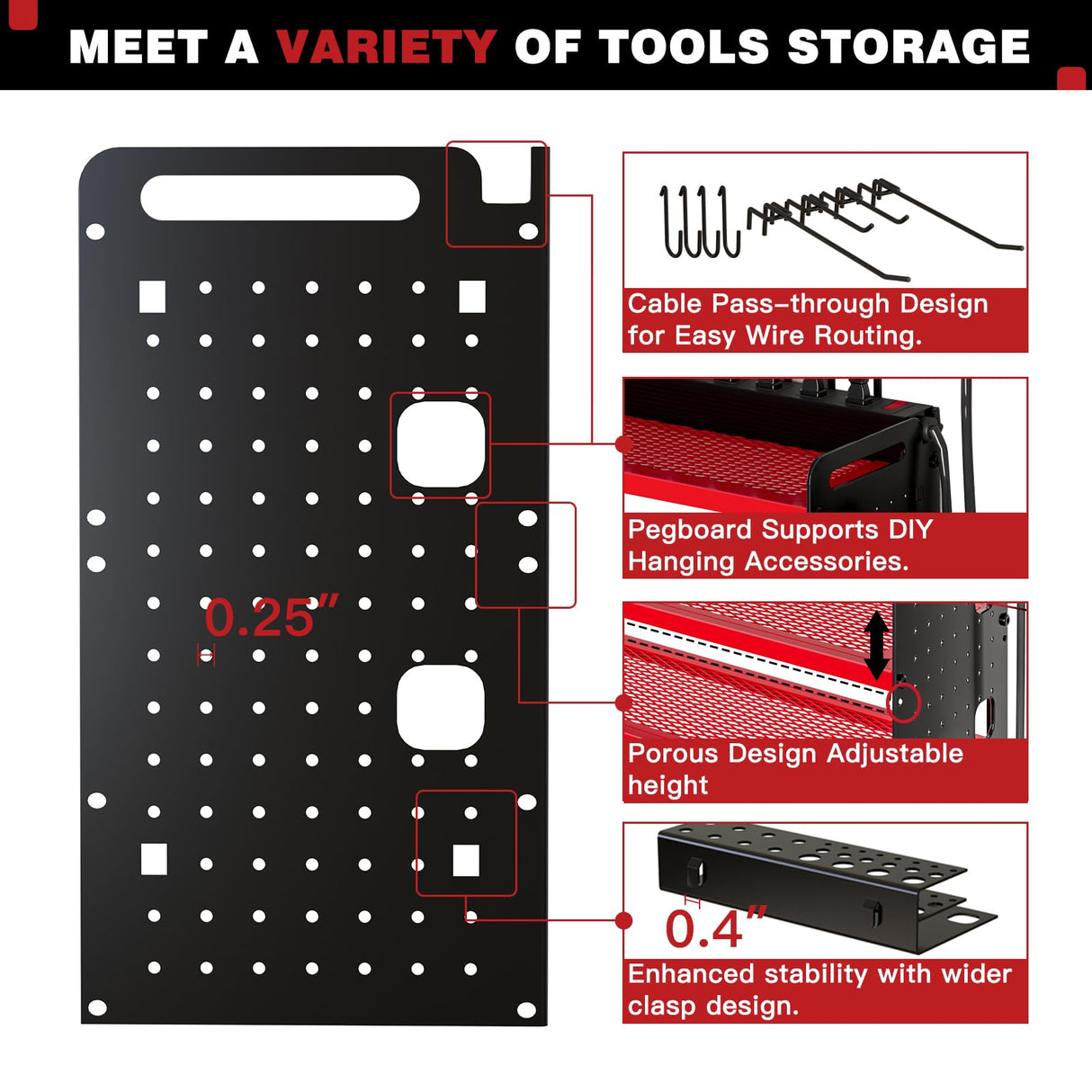 MEET A VARIETY OF TOOLS STORAGE

0.25"

Cable Pass-through Design for Easy Wire Routing.

Pegboard Supports DIY Hanging Accessories.

Porous Design Adjustable height

0.4"

Enhanced stability with wider clasp design.