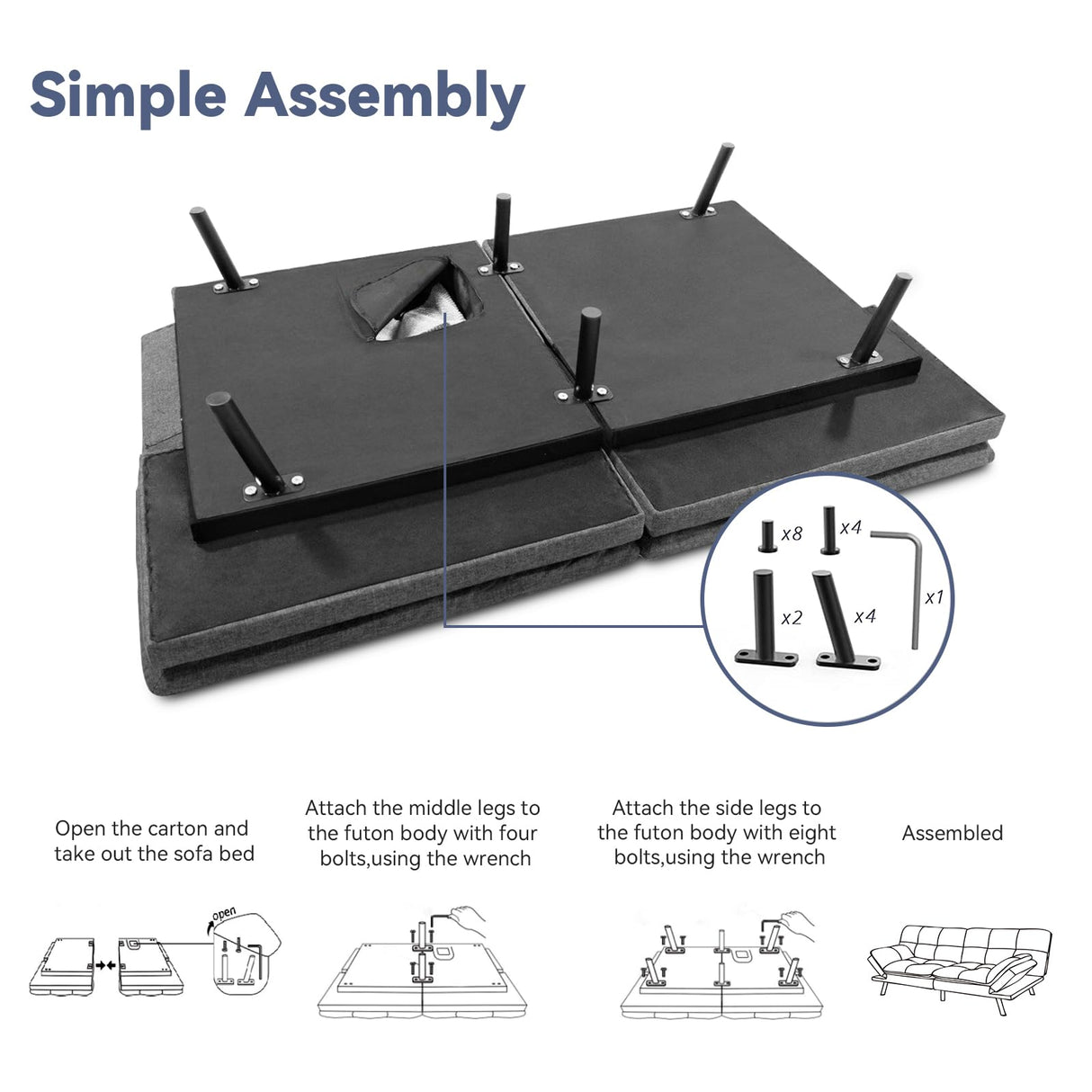 Simple Assembly

x8
x4
x2
x4
x1

Open the carton and take out the sofa bed

Attach the middle legs to the futon body with four bolts,using the wrench

Attach the side legs to the futon body with eight bolts,using the wrench

Assembled

open