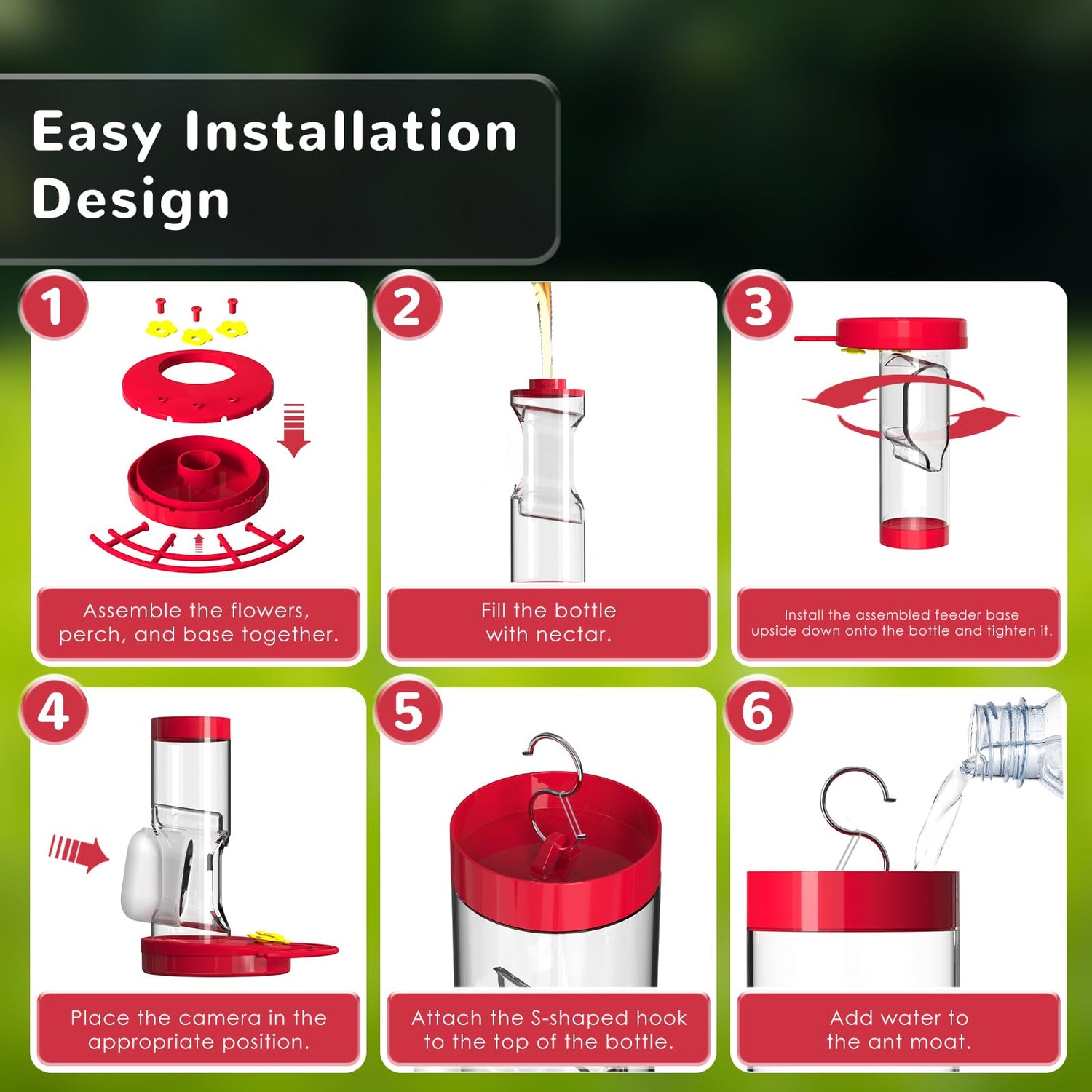 Easy Installation Design

1

Assemble the flowers, perch, and base together.

2

Fill the bottle with nectar.

3

Install the assembled feeder base upside down onto the bottle and tighten it.

4

Place the camera in the appropriate position.

5

Attach the S-shaped hook to the top of the bottle.

6

Add water to the ant moat.