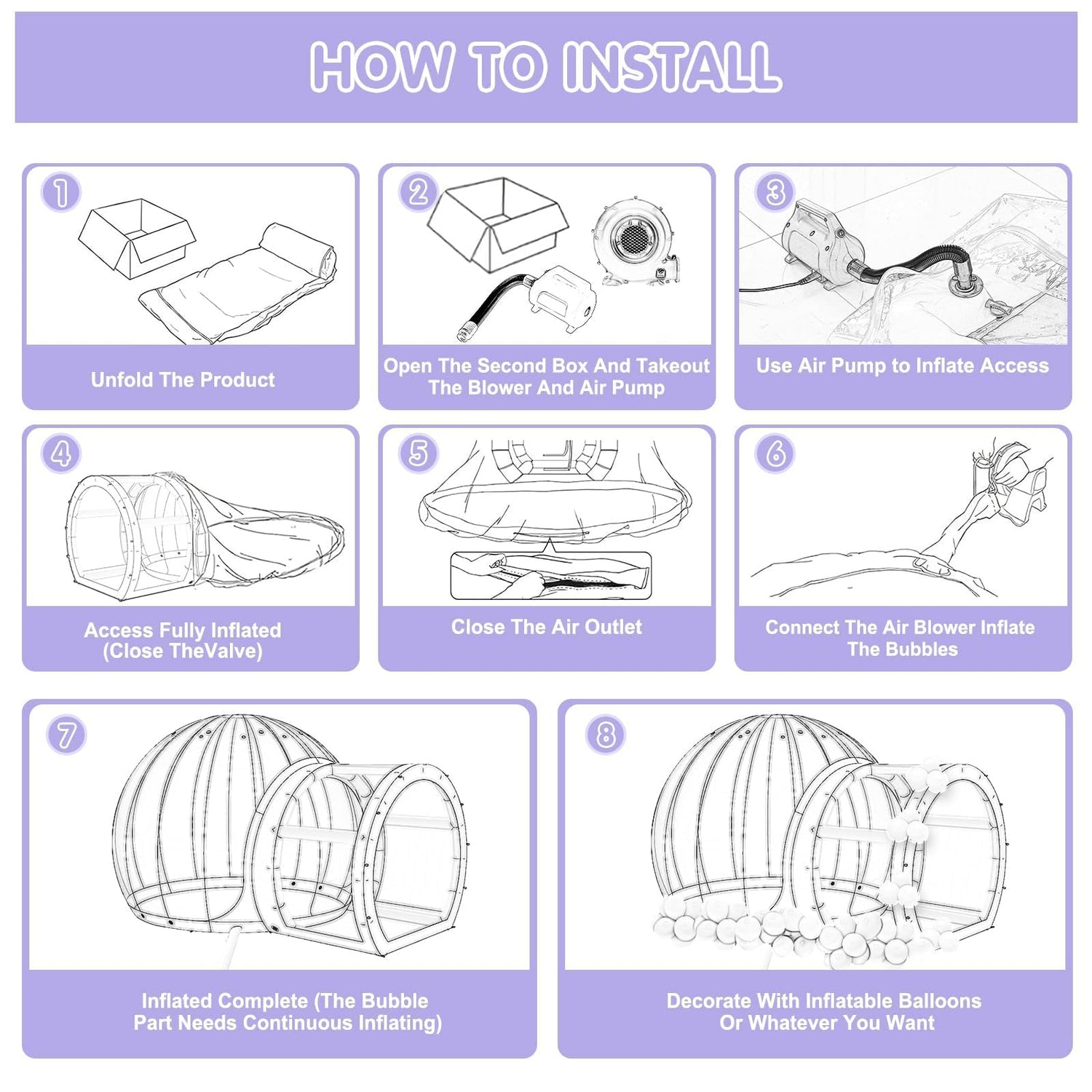 HOW TO INSTALL

1
Unfold The Product

2
Open The Second Box And Takeout The Blower And Air Pump

3
Use Air Pump to Inflate Access

4
Access Fully Inflated (Close TheValve)

5
Close The Air Outlet

6
Connect The Air Blower Inflate The Bubbles

7
Inflated Complete (The Bubble Part Needs Continuous Inflating)

8
Decorate With Inflatable Balloons Or Whatever You Want