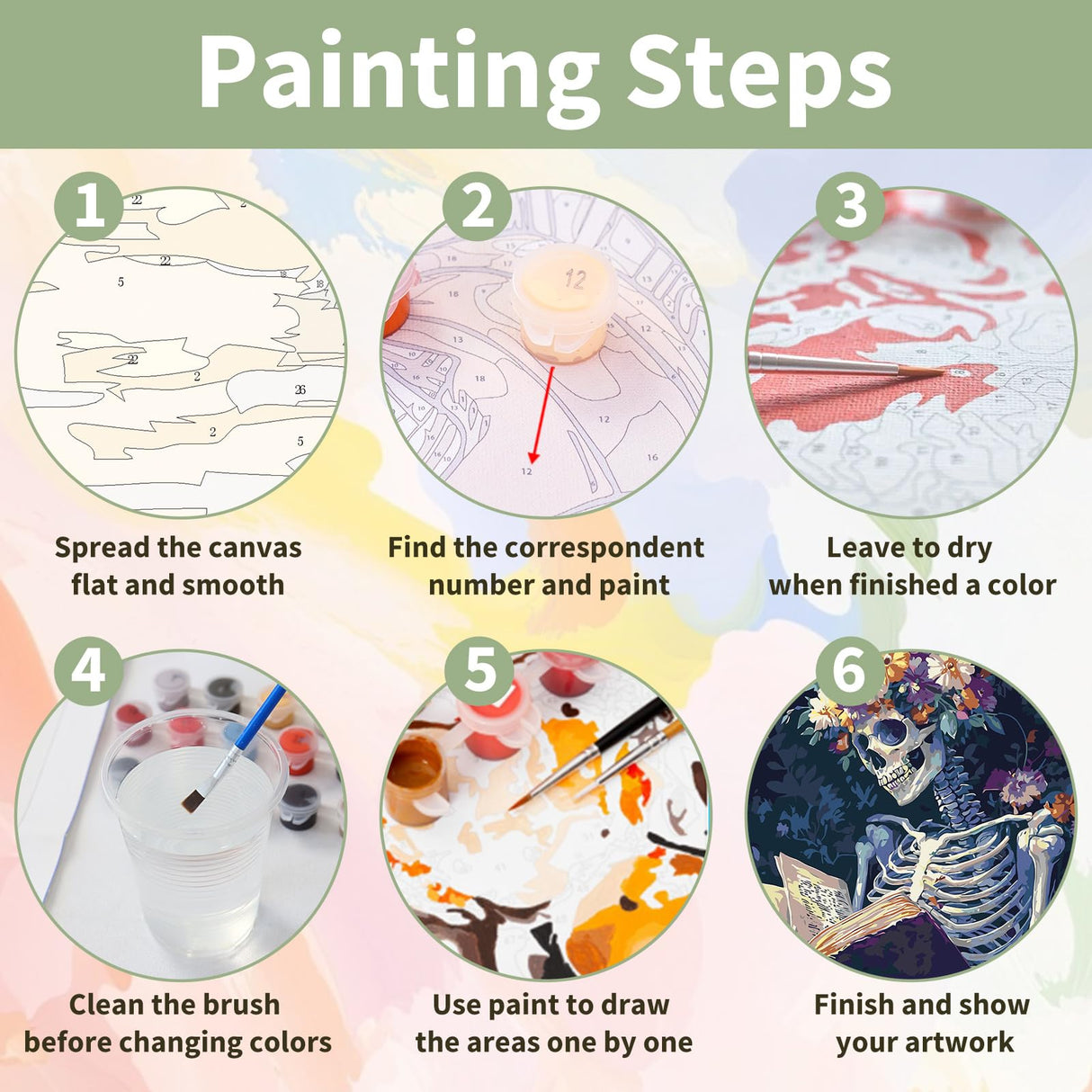 Painting Steps

1

Spread the canvas flat and smooth

2

12

Find the correspondent number and paint

3

Leave to dry when finished a color

4

Clean the brush before changing colors

5

Use paint to draw the areas one by one

6

Finish and show your artwork