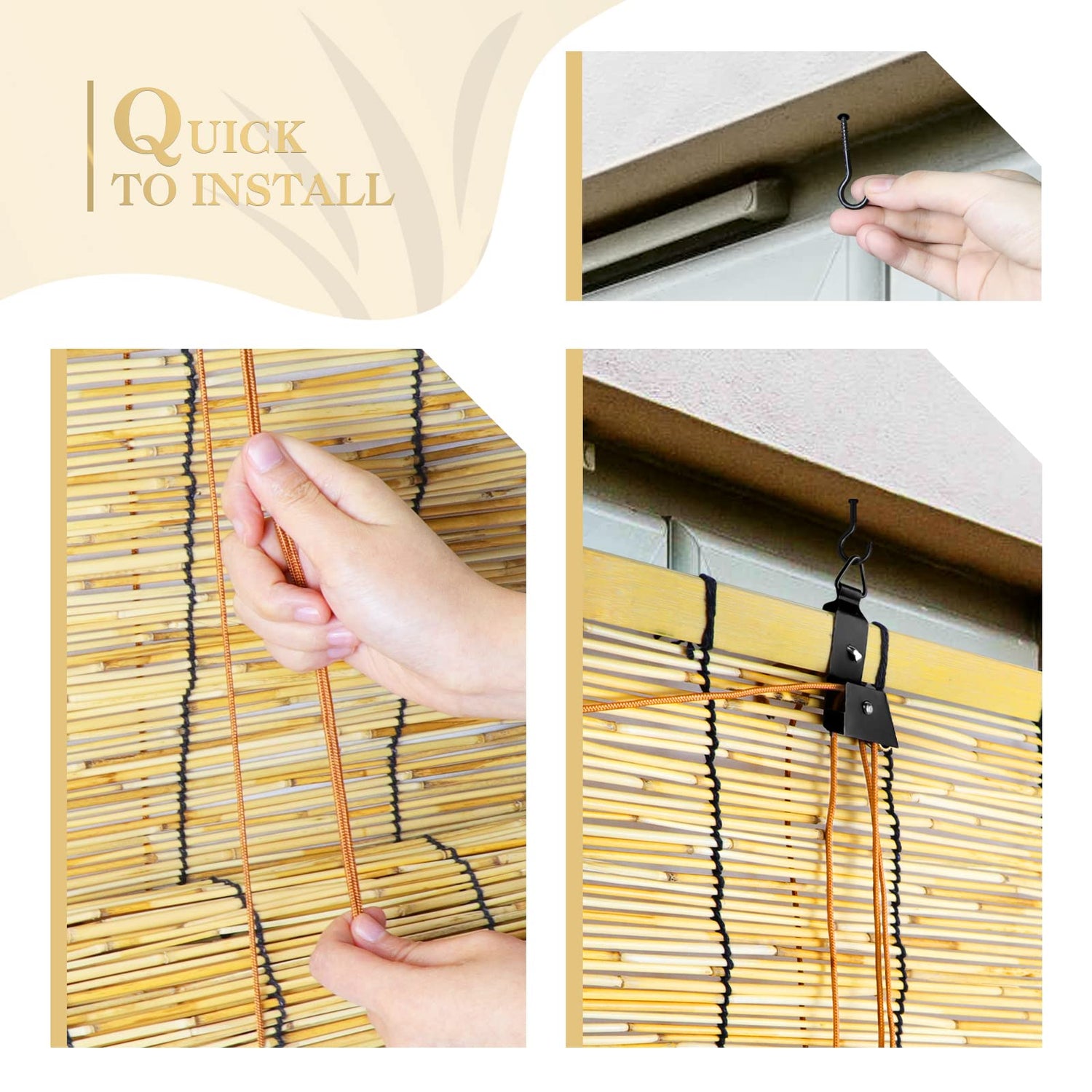 QUICK
TO INSTALL