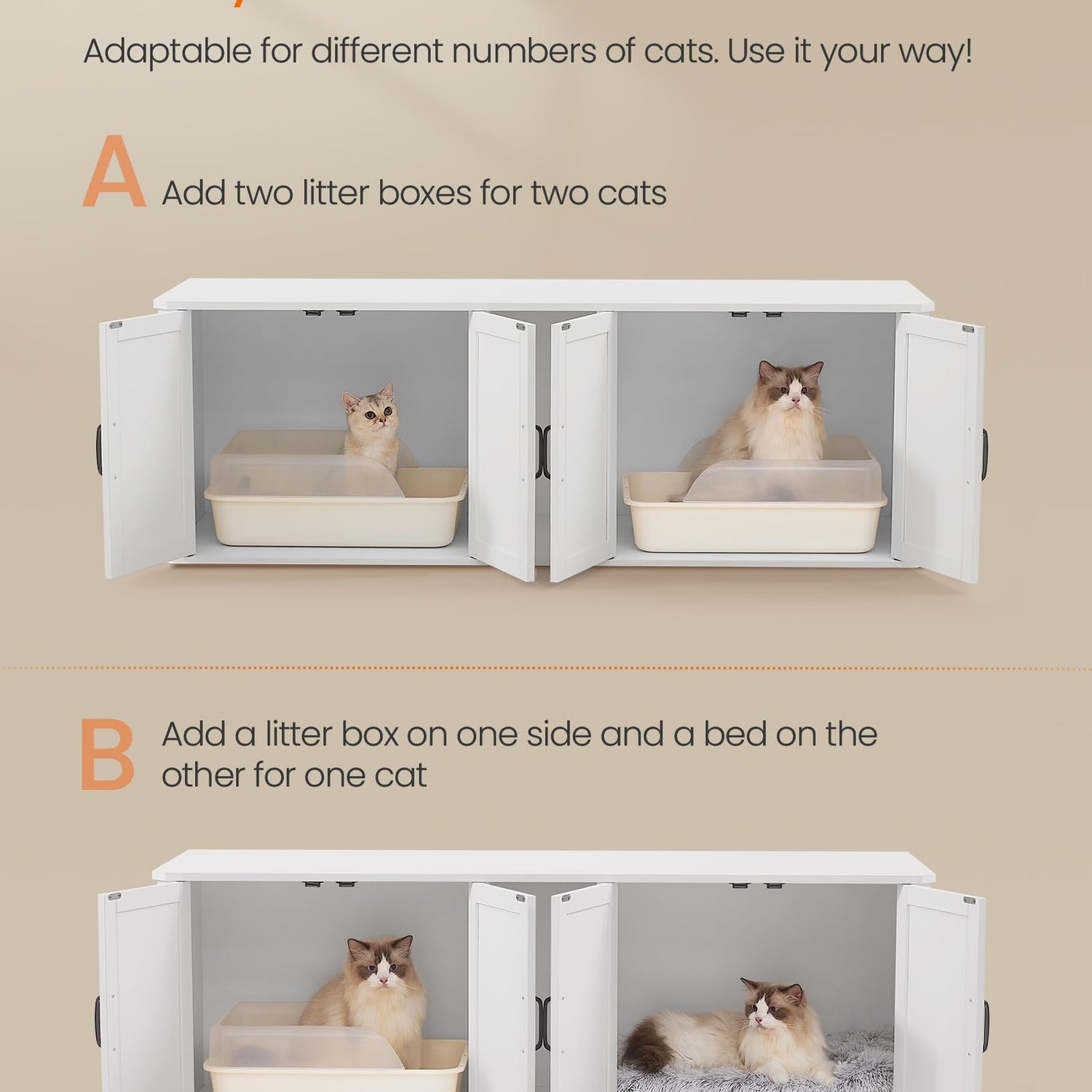 Adaptable for different numbers of cats. Use it your way!

A Add two litter boxes for two cats

B Add a litter box on one side and a bed on the other for one cat