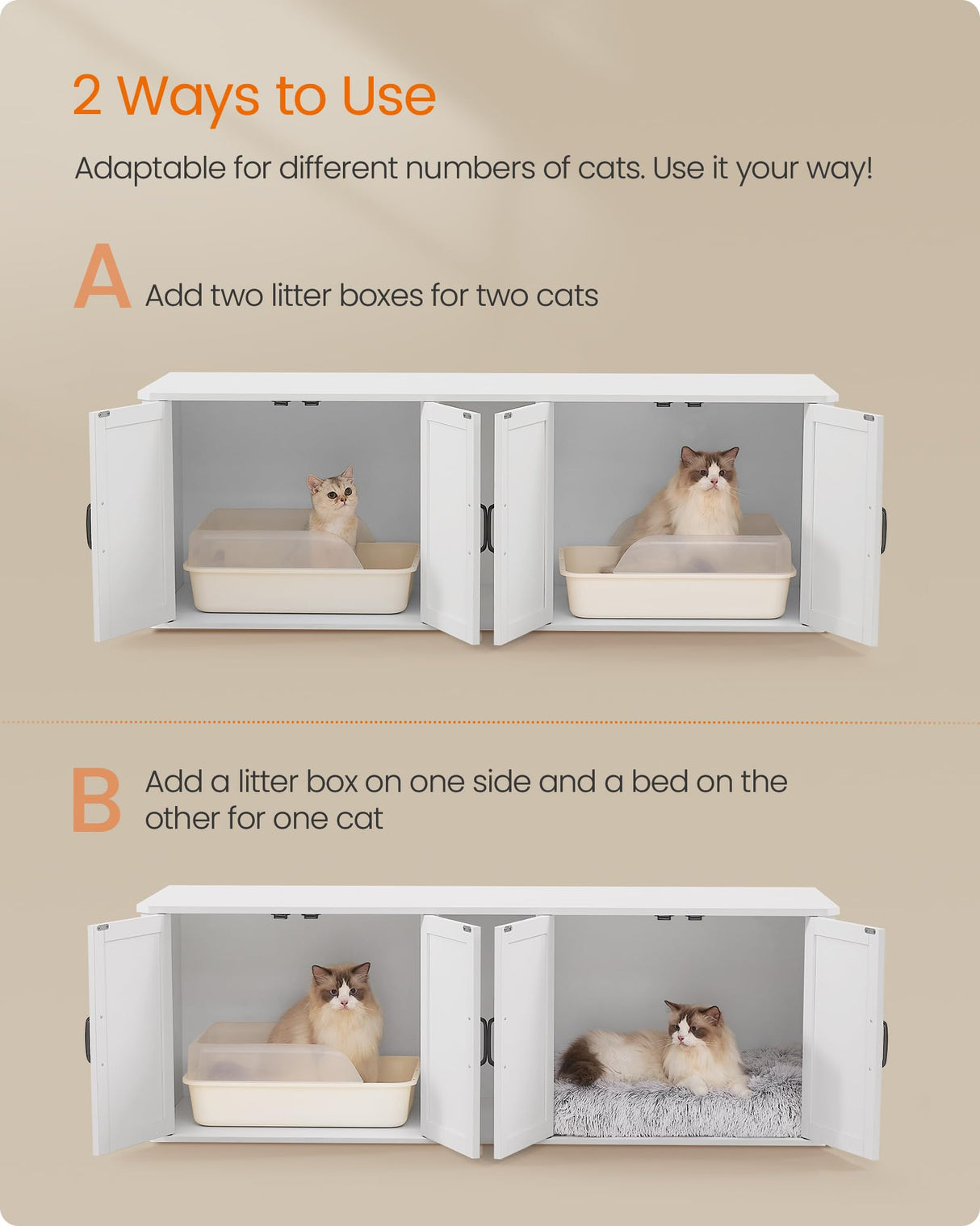 2 Ways to Use

Adaptable for different numbers of cats. Use it your way!

A Add two litter boxes for two cats

B Add a litter box on one side and a bed on the other for one cat