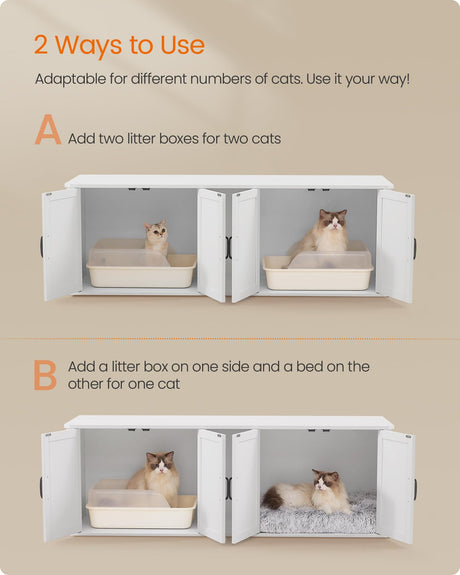 2 Ways to Use

Adaptable for different numbers of cats. Use it your way!

A Add two litter boxes for two cats

B Add a litter box on one side and a bed on the other for one cat