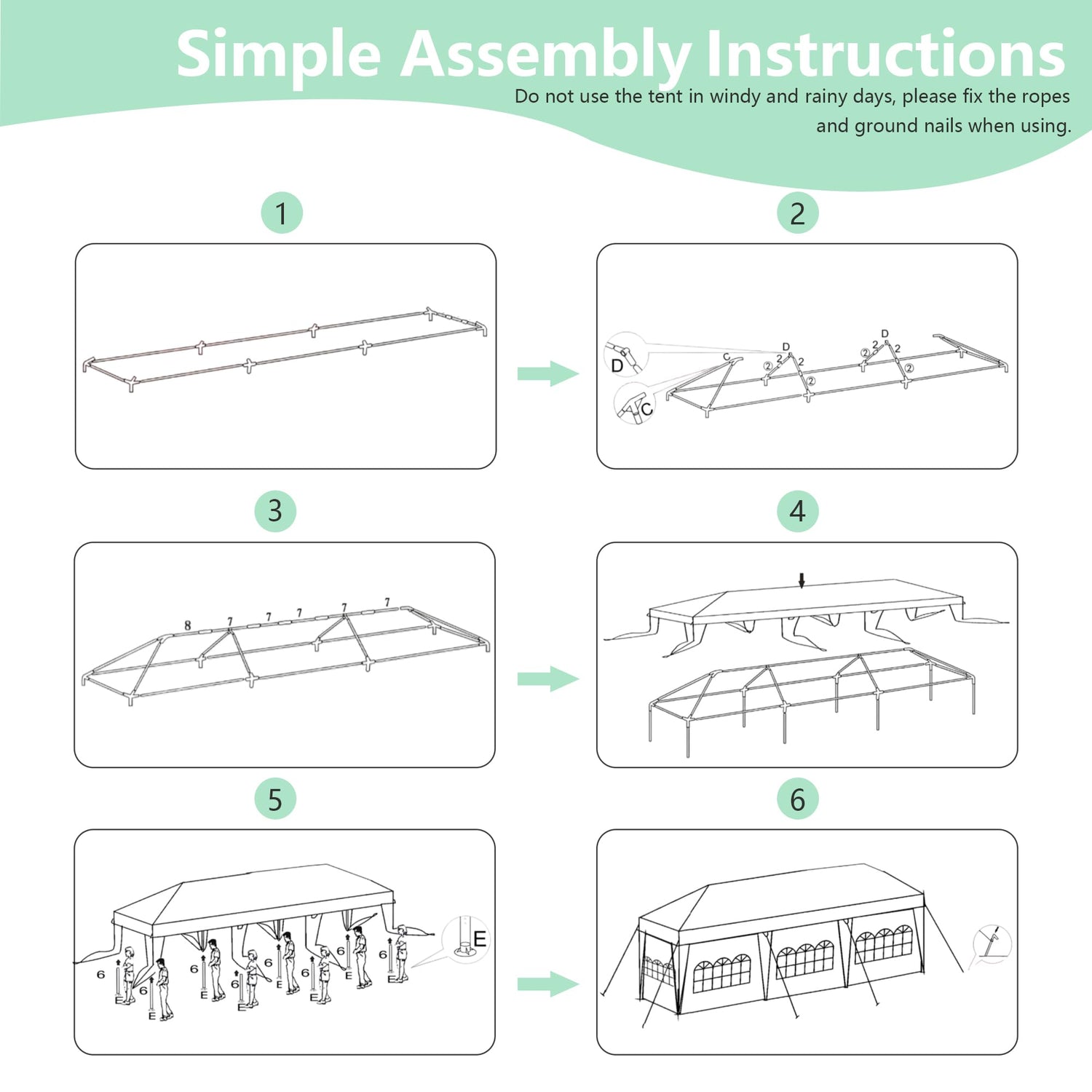 Simple Assembly Instructions

Do not use the tent in windy and rainy days, please fix the ropes and ground nails when using.

1

2

D

C

C

D

2

2

②

②

D

2

2

②

②

3

8

7

7

7

7

7

4

5

6

E

6

E

6

E

6

E

6

E

6

E

6

E

6

E

E

6