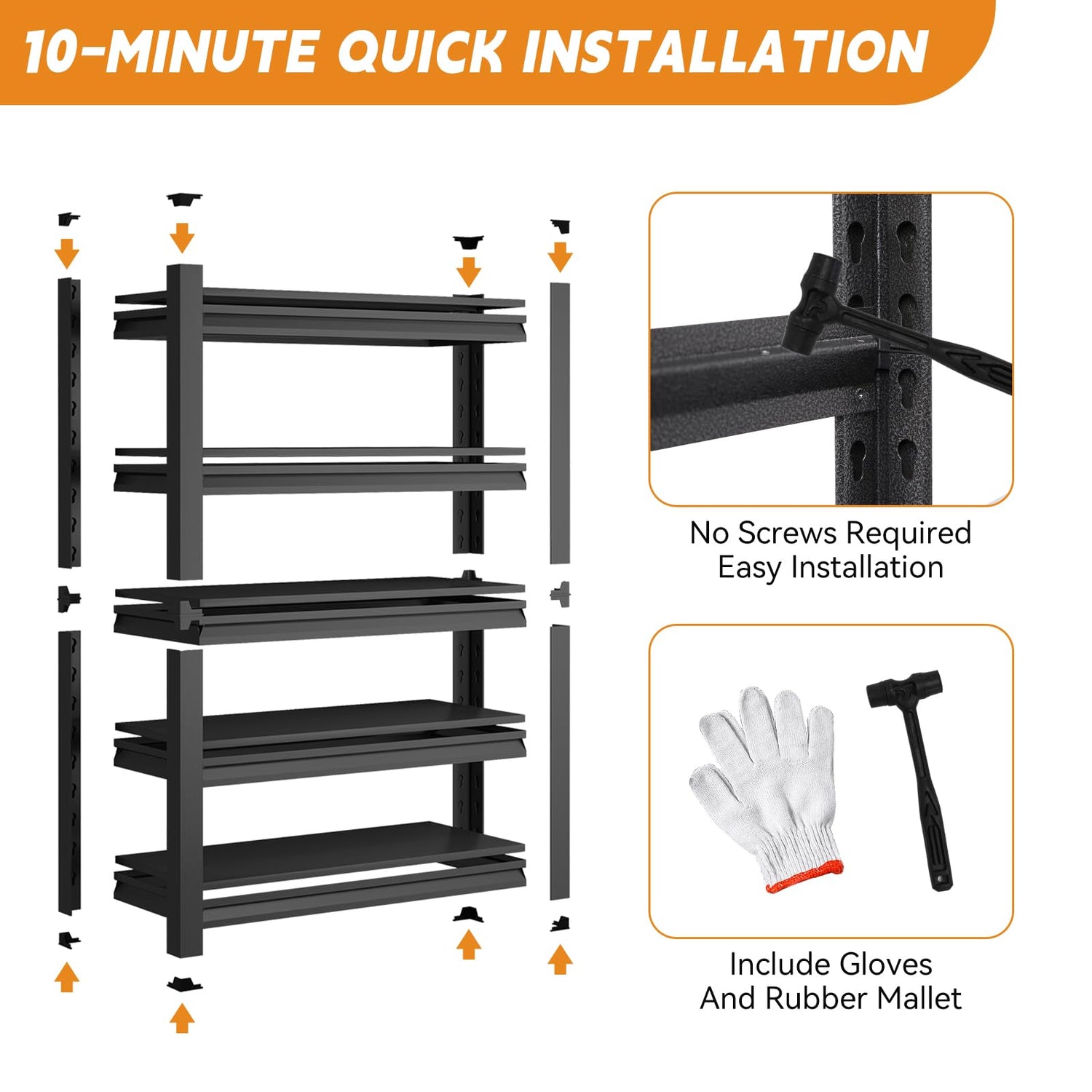 10-MINUTE QUICK INSTALLATION

No Screws Required
Easy Installation

Include Gloves
And Rubber Mallet