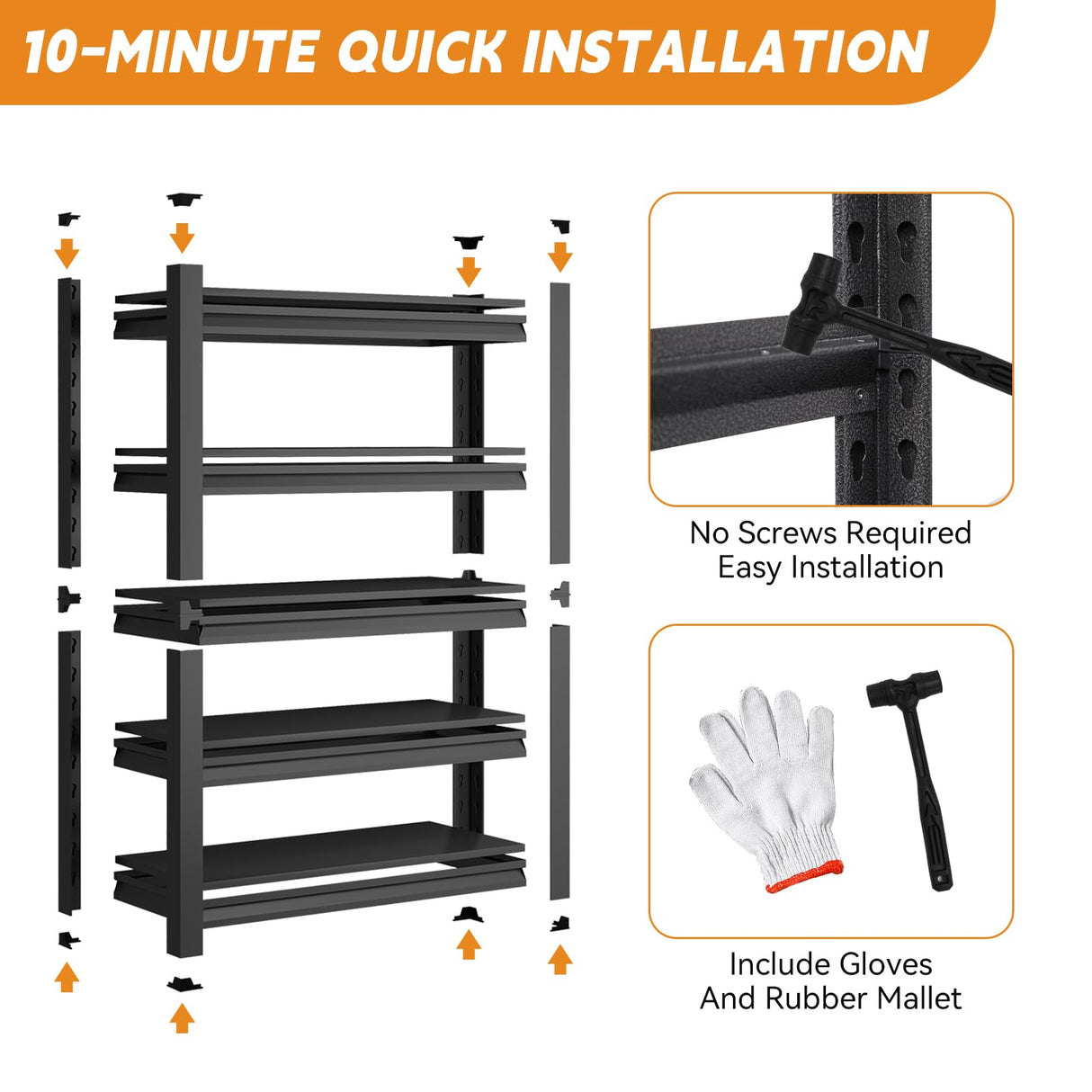 10-MINUTE QUICK INSTALLATION

No Screws Required
Easy Installation

Include Gloves
And Rubber Mallet