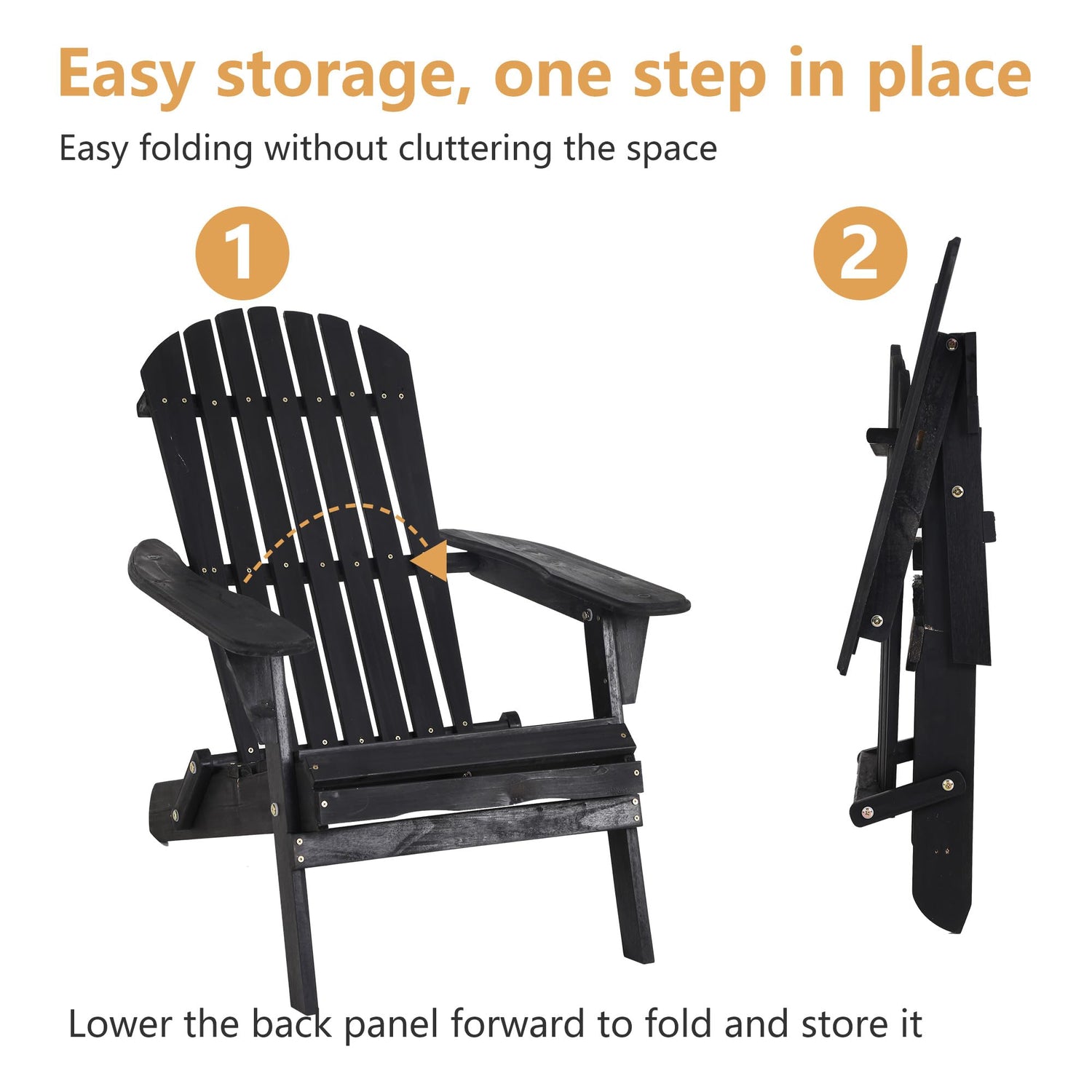 Easy storage, one step in place

Easy folding without cluttering the space

1

2

Lower the back panel forward to fold and store it