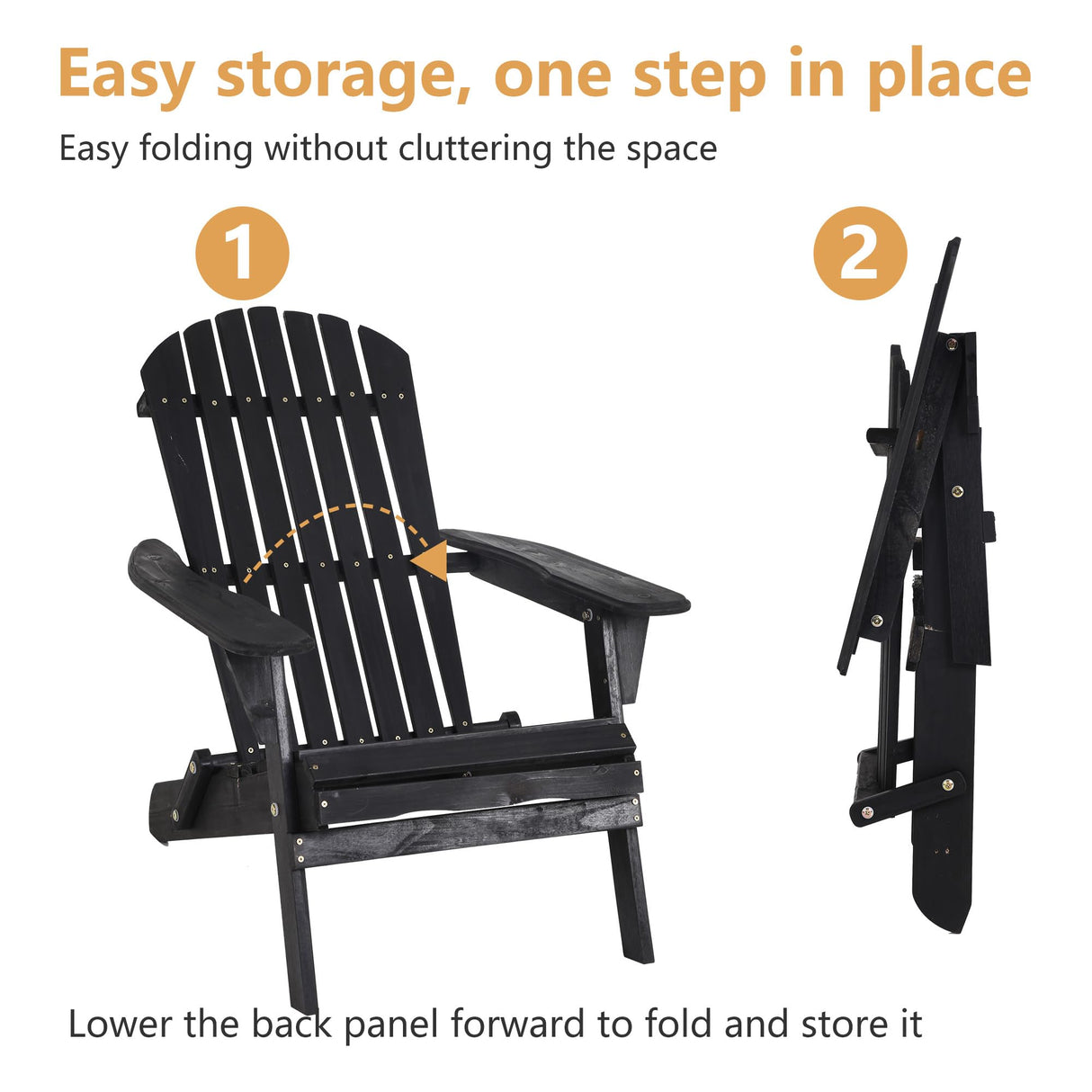 Easy storage, one step in place

Easy folding without cluttering the space

1

2

Lower the back panel forward to fold and store it