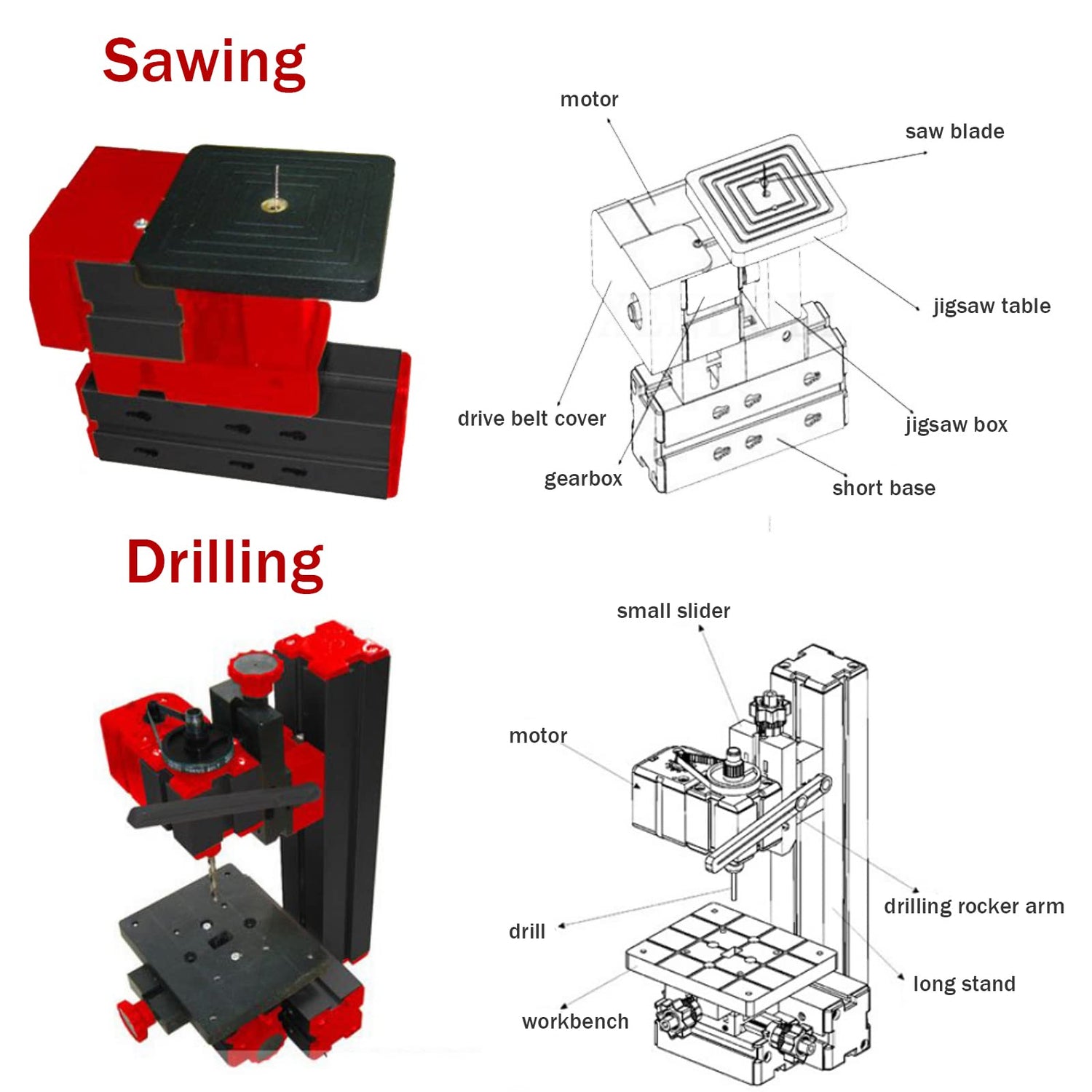 Sawing

motor

saw blade

jigsaw table

drive belt cover

jigsaw box

gearbox

short base

Drilling

small slider

motor

drilling rocker arm

drill

long stand

workbench