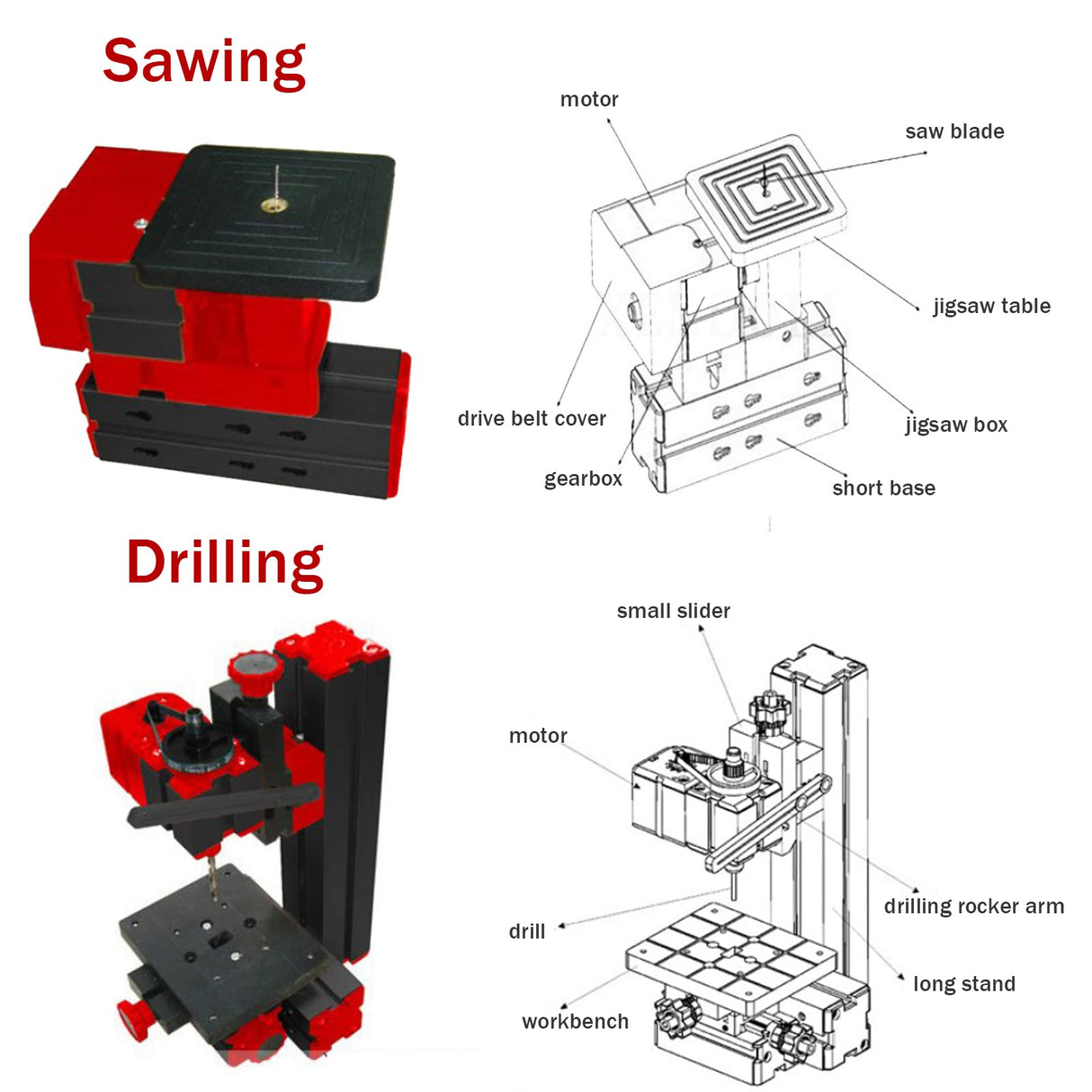 Sawing

motor
saw blade
jigsaw table
drive belt cover
jigsaw box
gearbox
short base

Drilling

small slider
motor
drilling rocker arm
drill
long stand
workbench