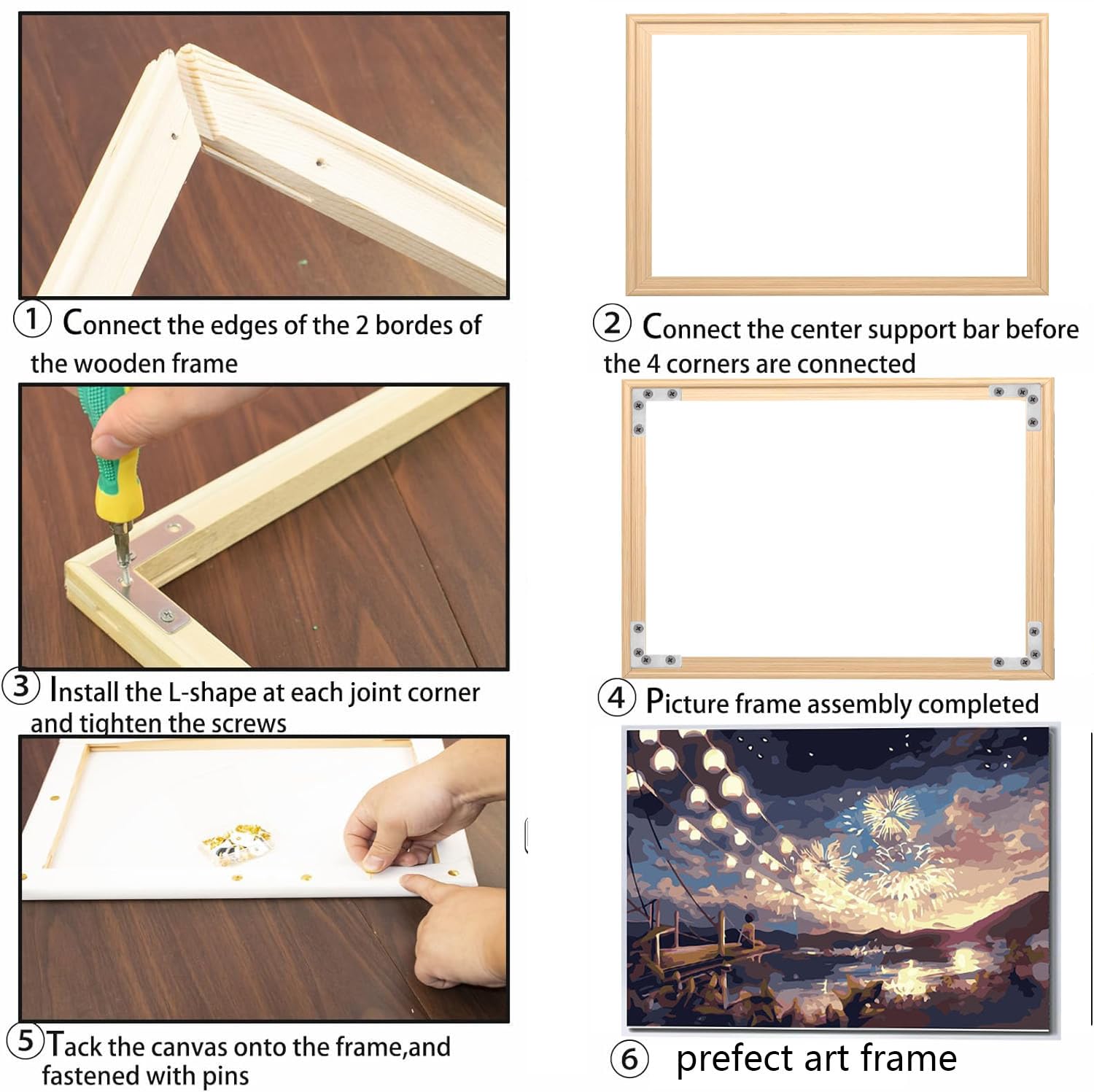 ① Connect the edges of the 2 bordes of the wooden frame

② Connect the center support bar before the 4 corners are connected

③ Install the L-shape at each joint corner and tighten the screws

④ Picture frame assembly completed

⑤ Tack the canvas onto the frame,and fastened with pins

⑥ prefect art frame