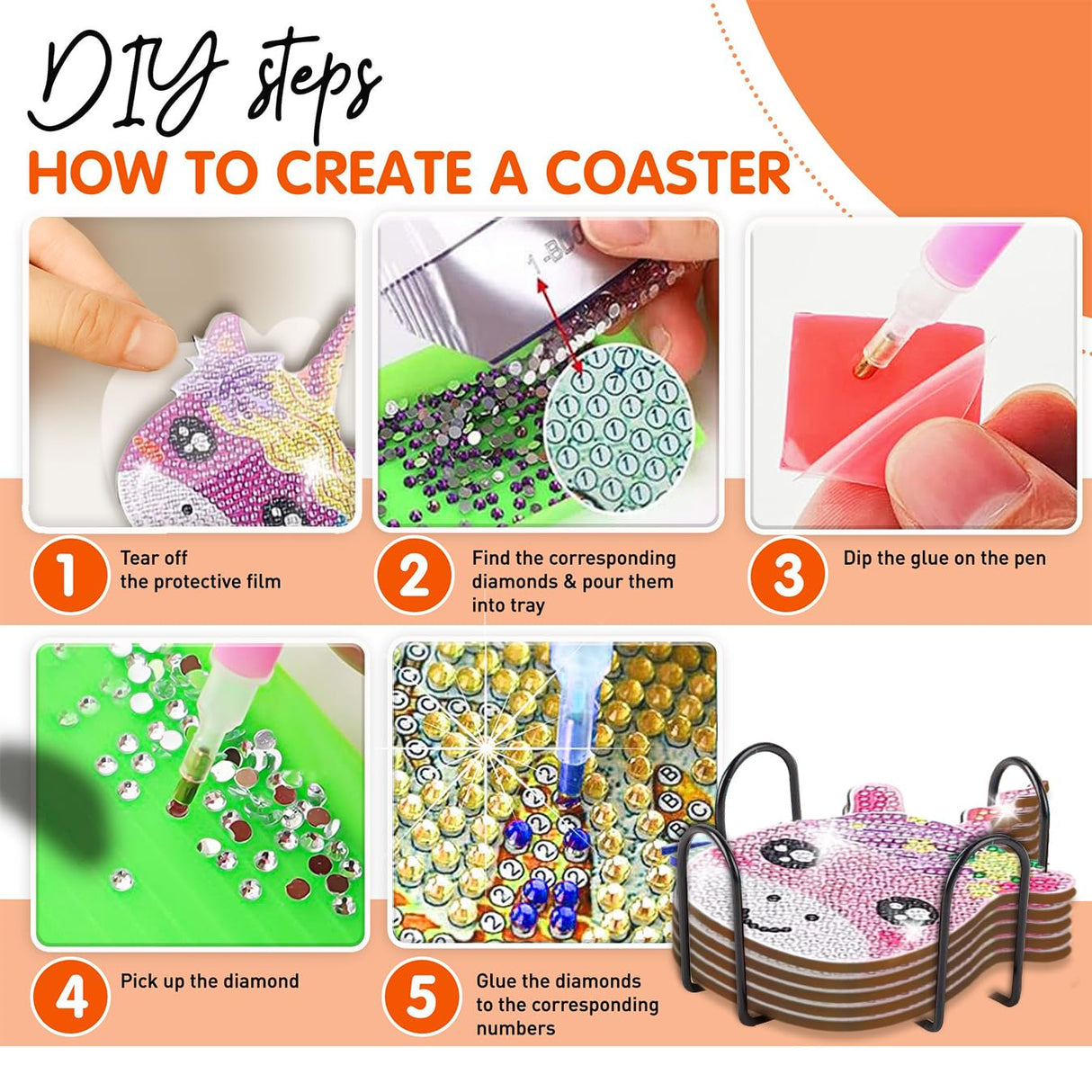 DIY steps
HOW TO CREATE A COASTER

1 Tear off the protective film

2 Find the corresponding diamonds & pour them into tray

3 Dip the glue on the pen

4 Pick up the diamond

5 Glue the diamonds to the corresponding numbers