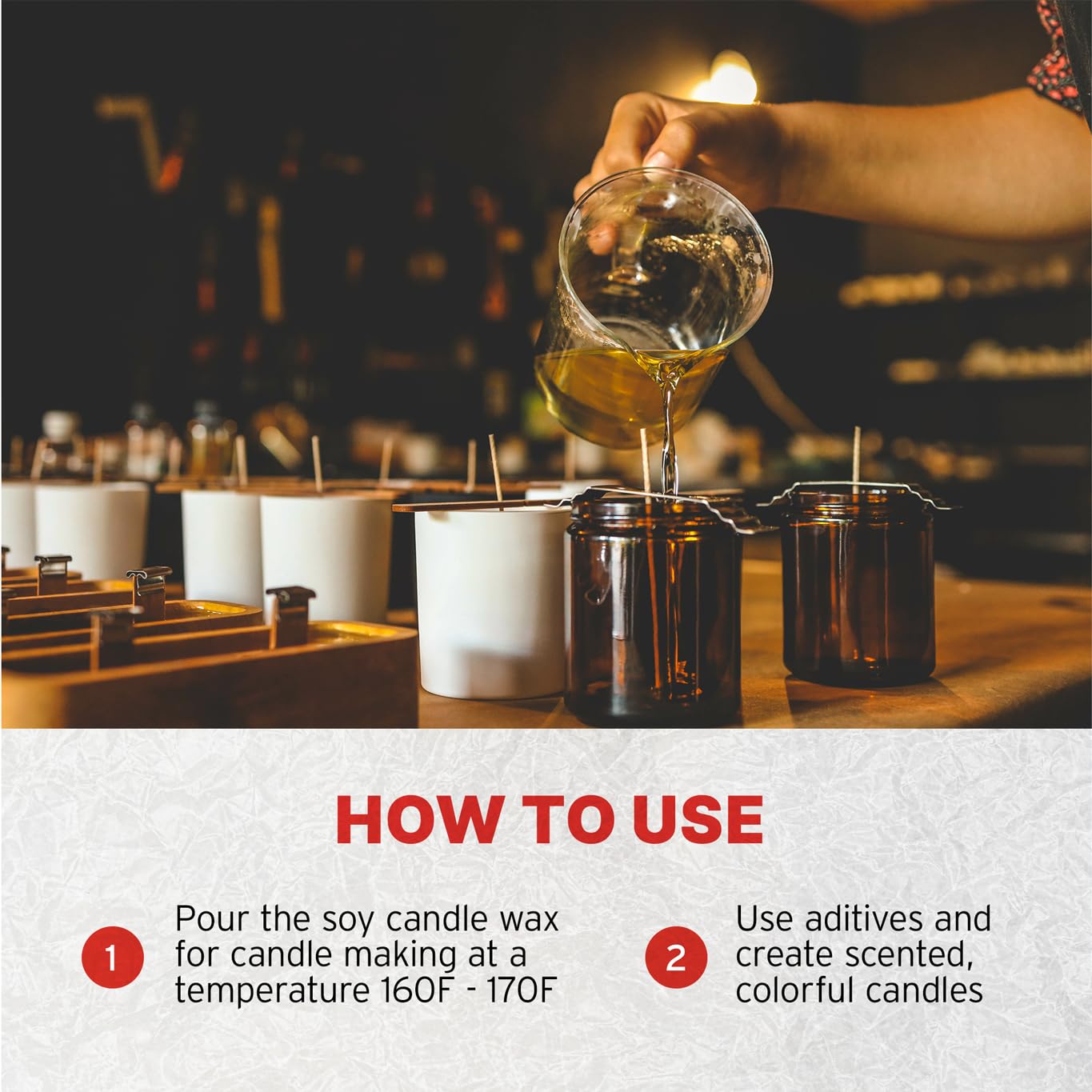 HOW TO USE

1 Pour the soy candle wax for candle making at a temperature 160F - 170F

2 Use aditives and create scented, colorful candles