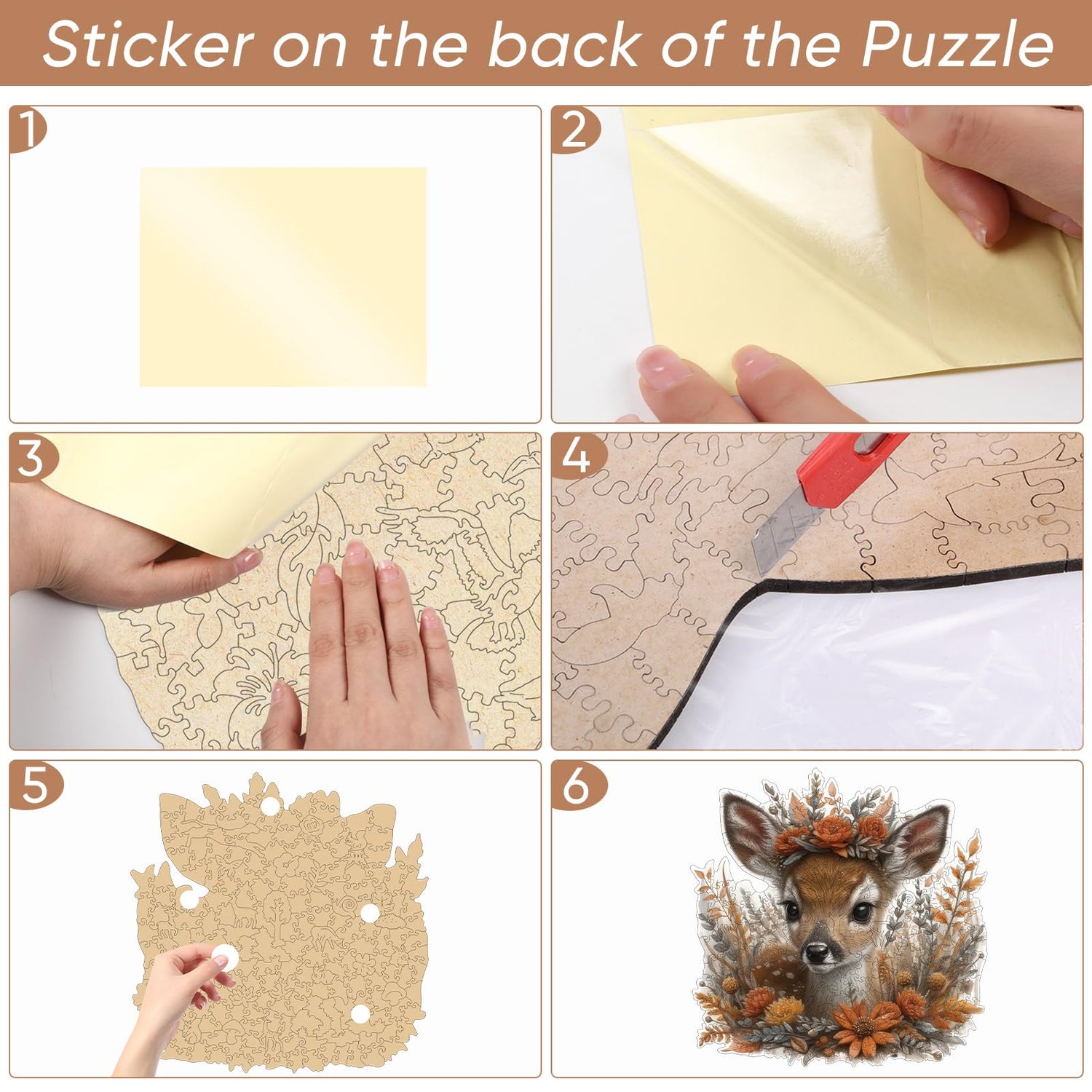 Sticker on the back of the Puzzle

1

2

3

4

5

6