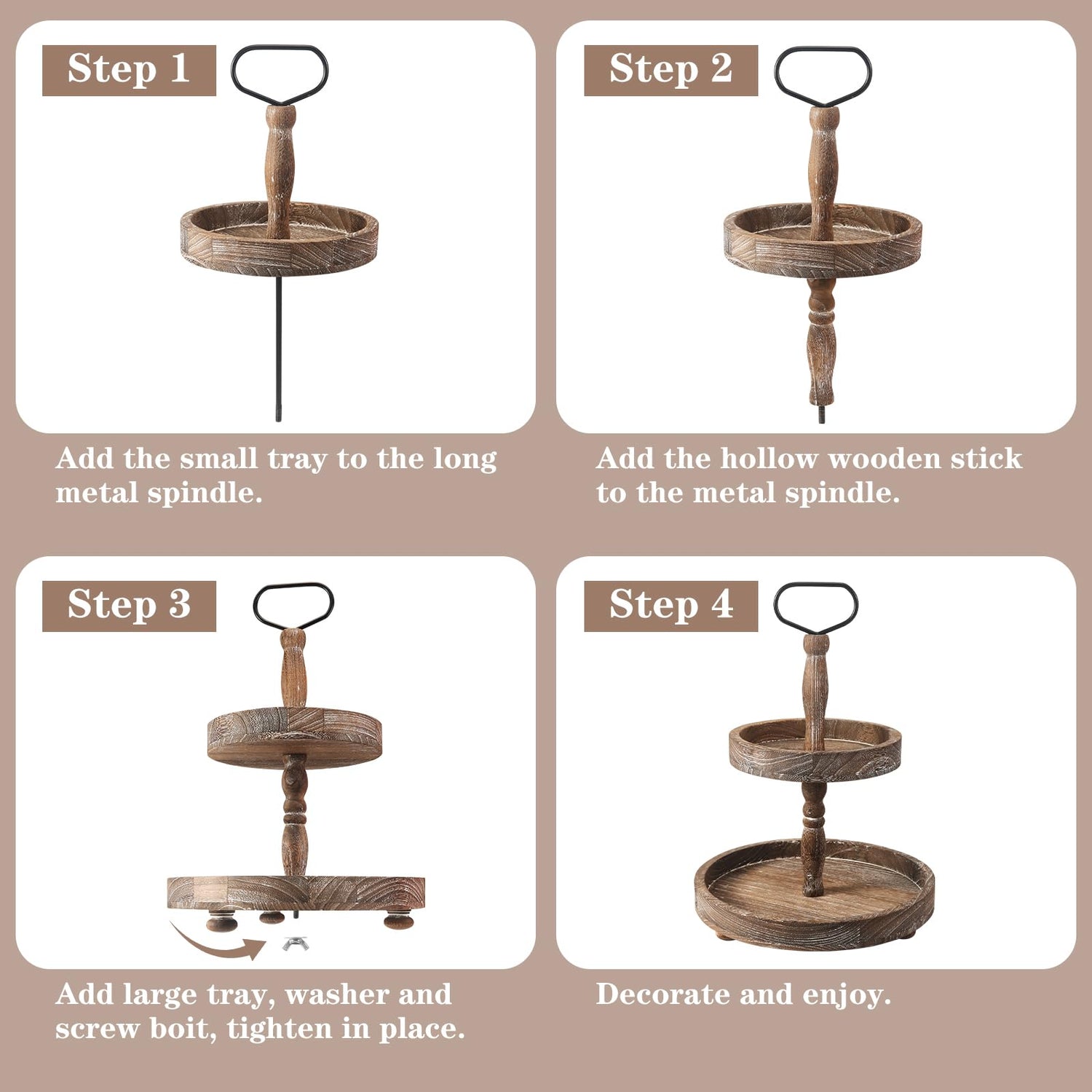 Step 1

Add the small tray to the long metal spindle.

Step 2

Add the hollow wooden stick to the metal spindle.

Step 3

Add large tray, washer and screw boit, tighten in place.

Step 4

Decorate and enjoy.