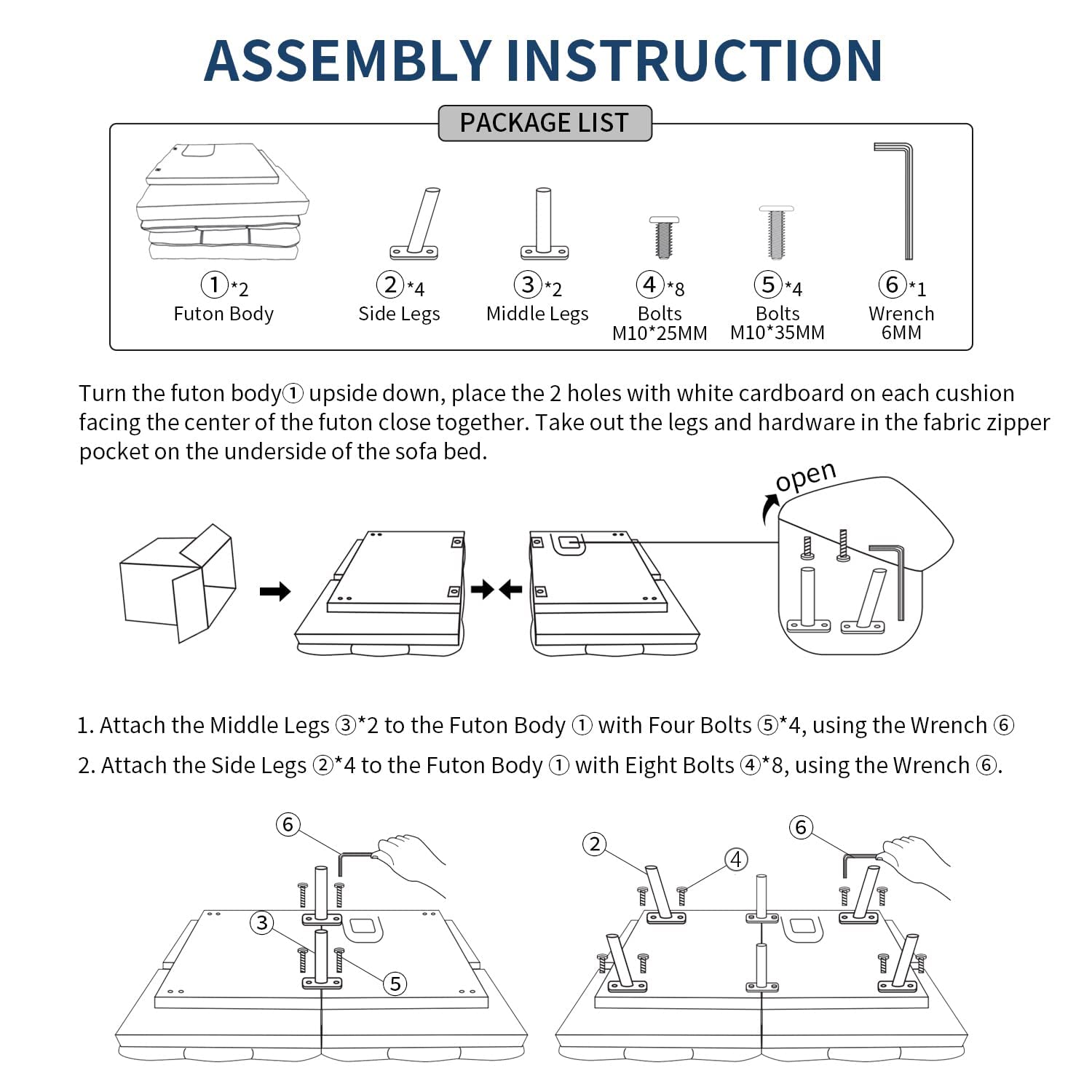 ASSEMBLY INSTRUCTION

PACKAGE LIST

①*2
Futon Body

②*4
Side Legs

③*2
Middle Legs

④*8
Bolts
M10*25MM

⑤*4
Bolts
M10*35MM

⑥*1
Wrench
6MM

Turn the futon body① upside down, place the 2 holes with white cardboard on each cushion facing the center of the futon close together. Take out the legs and hardware in the fabric zipper pocket on the underside of the sofa bed.

open

1. Attach the Middle Legs ③*2 to the Futon Body ① with Four Bolts ⑤*4, using the Wrench ⑥

2. Attach the Side Legs ②*4 to the Futon Body ① with Eight Bolts ④*8, using the Wrench ⑥.

⑥
③
⑤

②
④
⑥