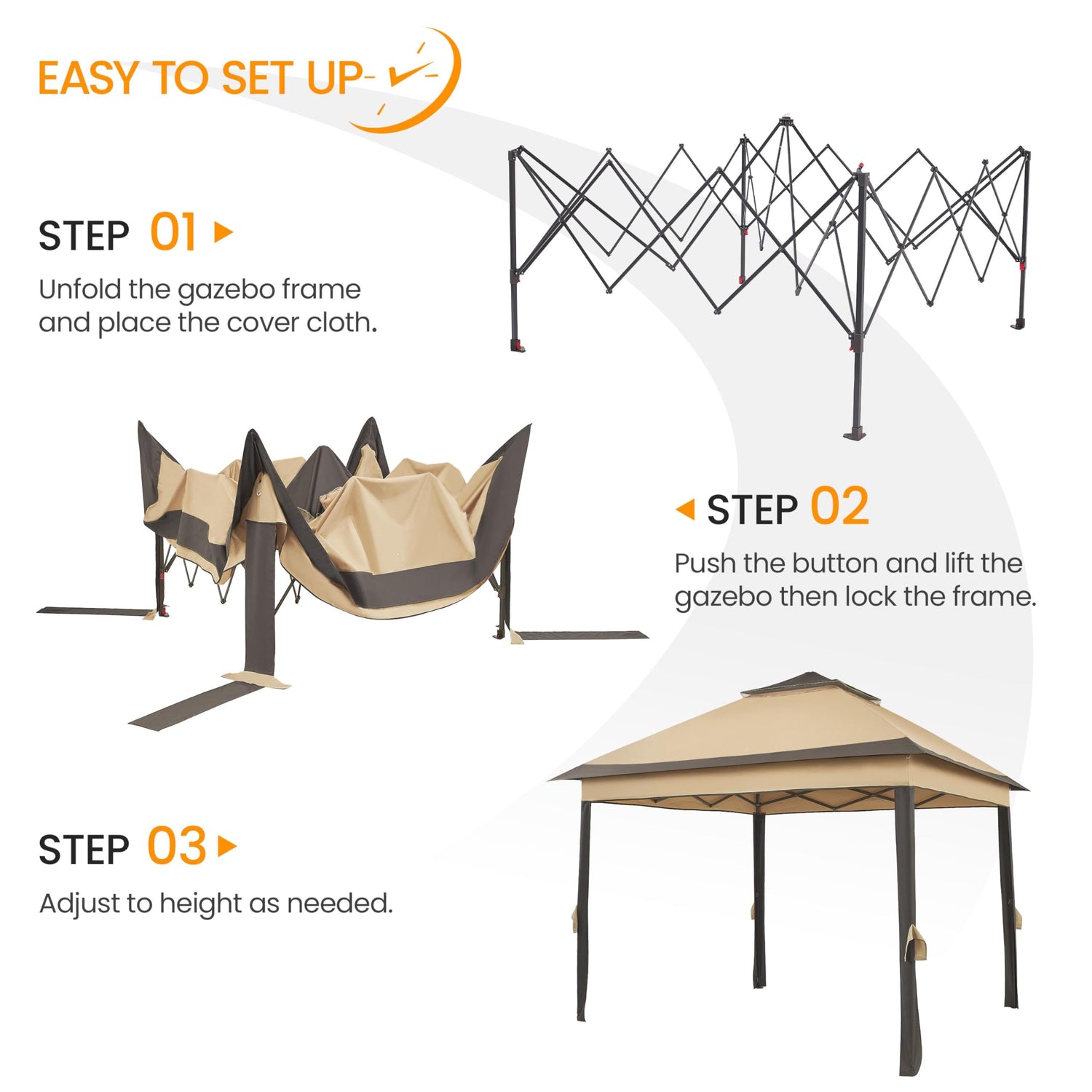 EASY TO SET UP

STEP 01

Unfold the gazebo frame and place the cover cloth.

STEP 02

Push the button and lift the gazebo then lock the frame.

STEP 03

Adjust to height as needed.