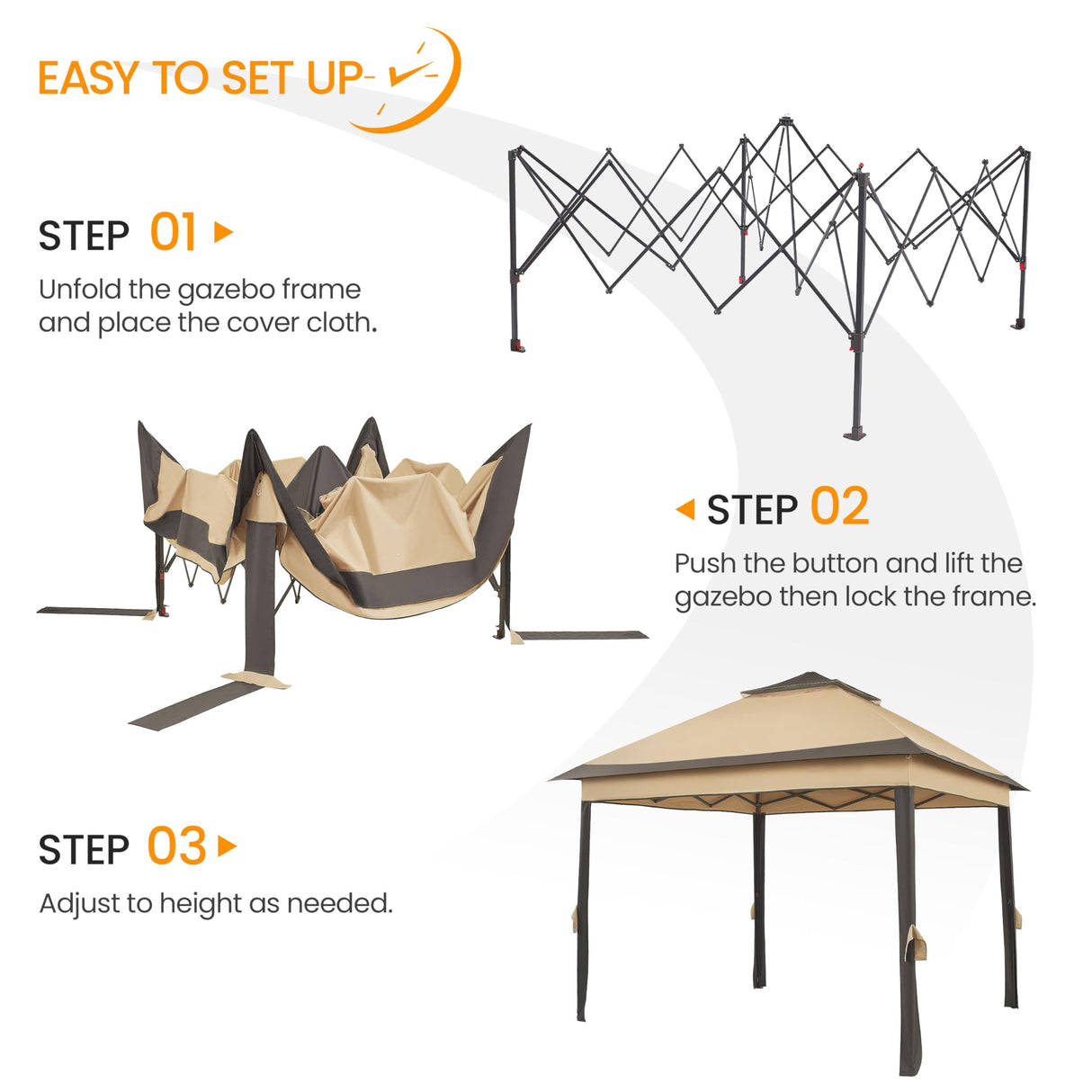 EASY TO SET UP

STEP 01

Unfold the gazebo frame and place the cover cloth.

STEP 02

Push the button and lift the gazebo then lock the frame.

STEP 03

Adjust to height as needed.