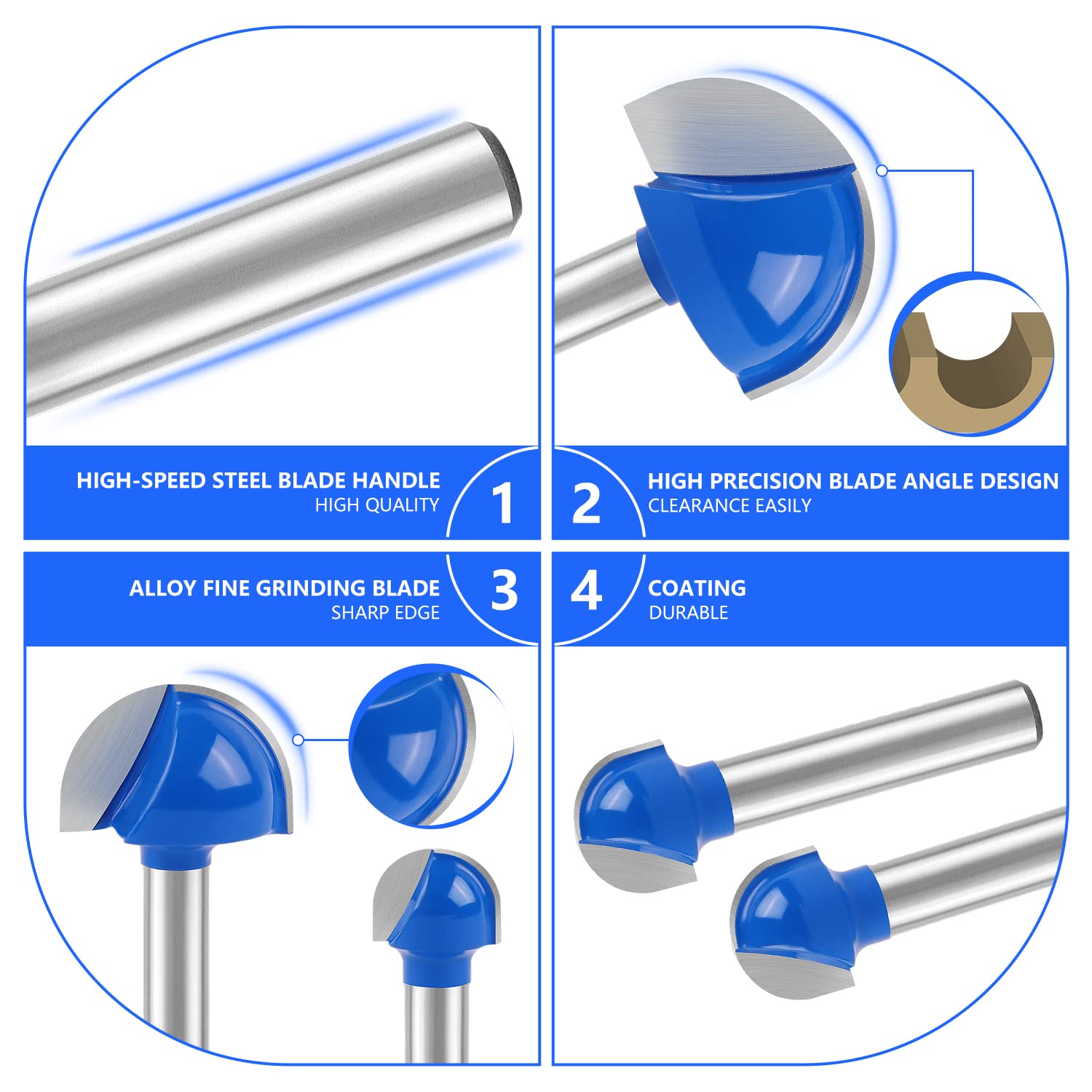 HIGH-SPEED STEEL BLADE HANDLE
HIGH QUALITY

1

2

HIGH PRECISION BLADE ANGLE DESIGN
CLEARANCE EASILY

ALLOY FINE GRINDING BLADE
SHARP EDGE

3

4

COATING
DURABLE