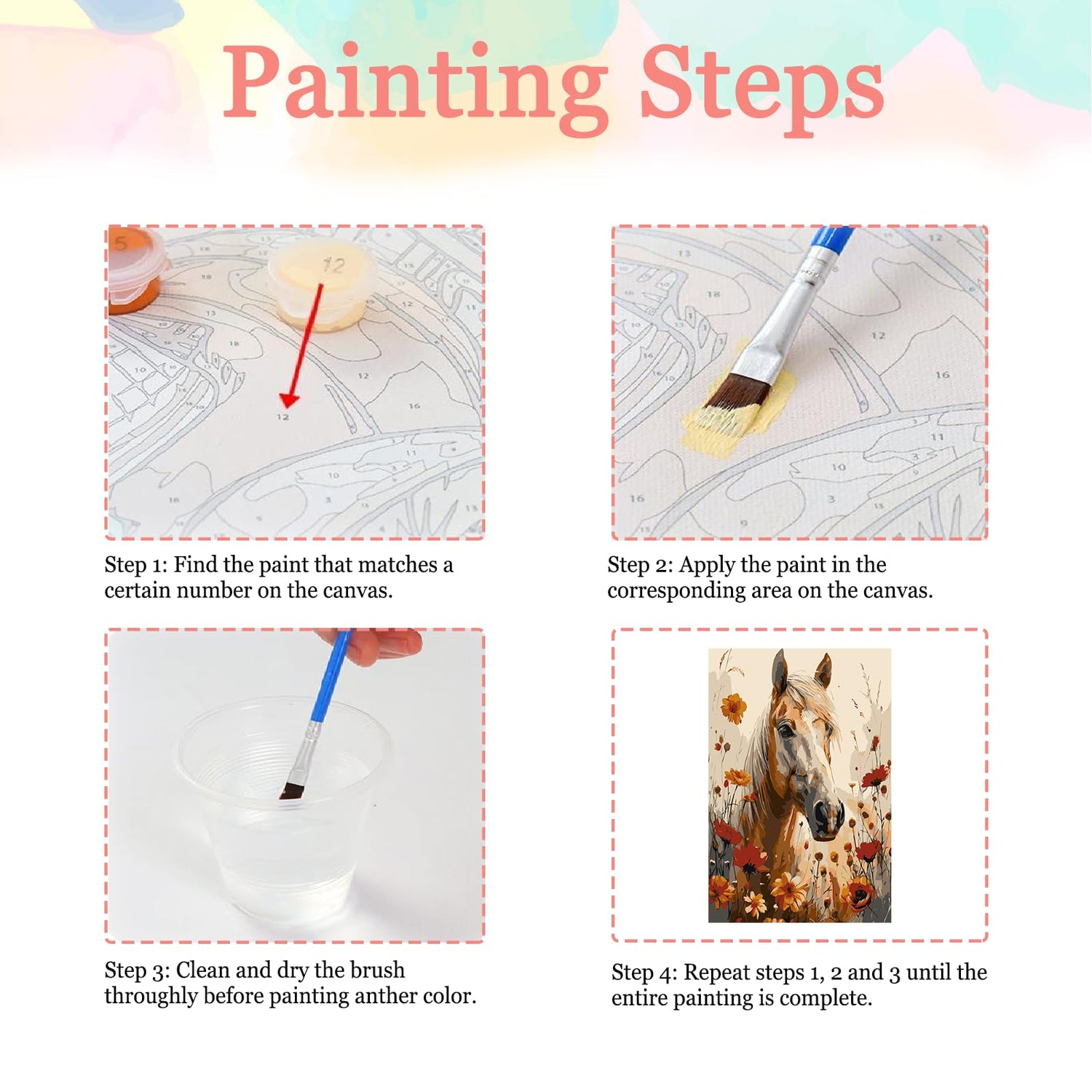 Painting Steps

5

12

12

Step 1: Find the paint that matches a certain number on the canvas.

Step 2: Apply the paint in the corresponding area on the canvas.

Step 3: Clean and dry the brush throughly before painting anther color.

Step 4: Repeat steps 1, 2 and 3 until the entire painting is complete.