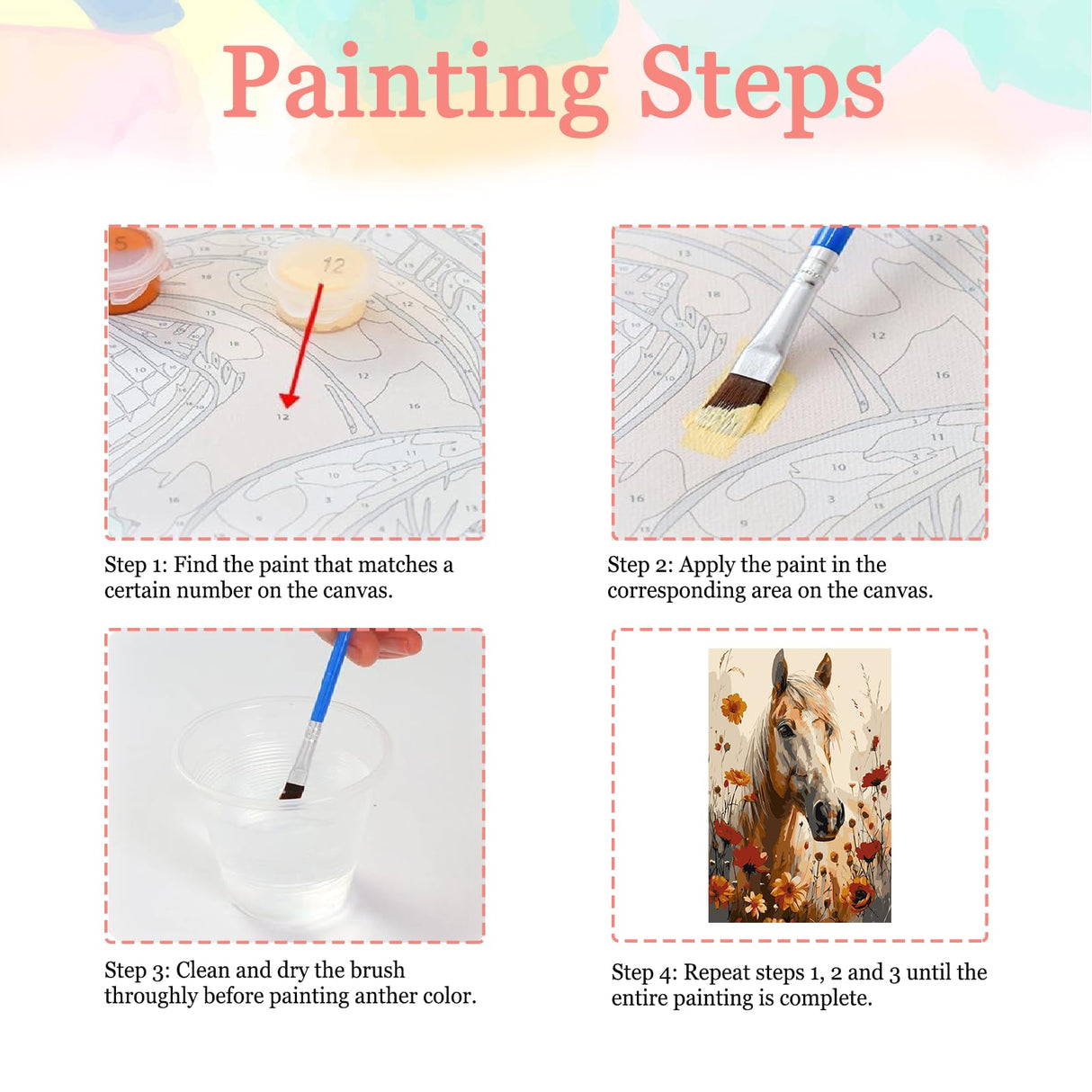 Painting Steps

5

12

12

Step 1: Find the paint that matches a certain number on the canvas.

Step 2: Apply the paint in the corresponding area on the canvas.

Step 3: Clean and dry the brush throughly before painting anther color.

Step 4: Repeat steps 1, 2 and 3 until the entire painting is complete.