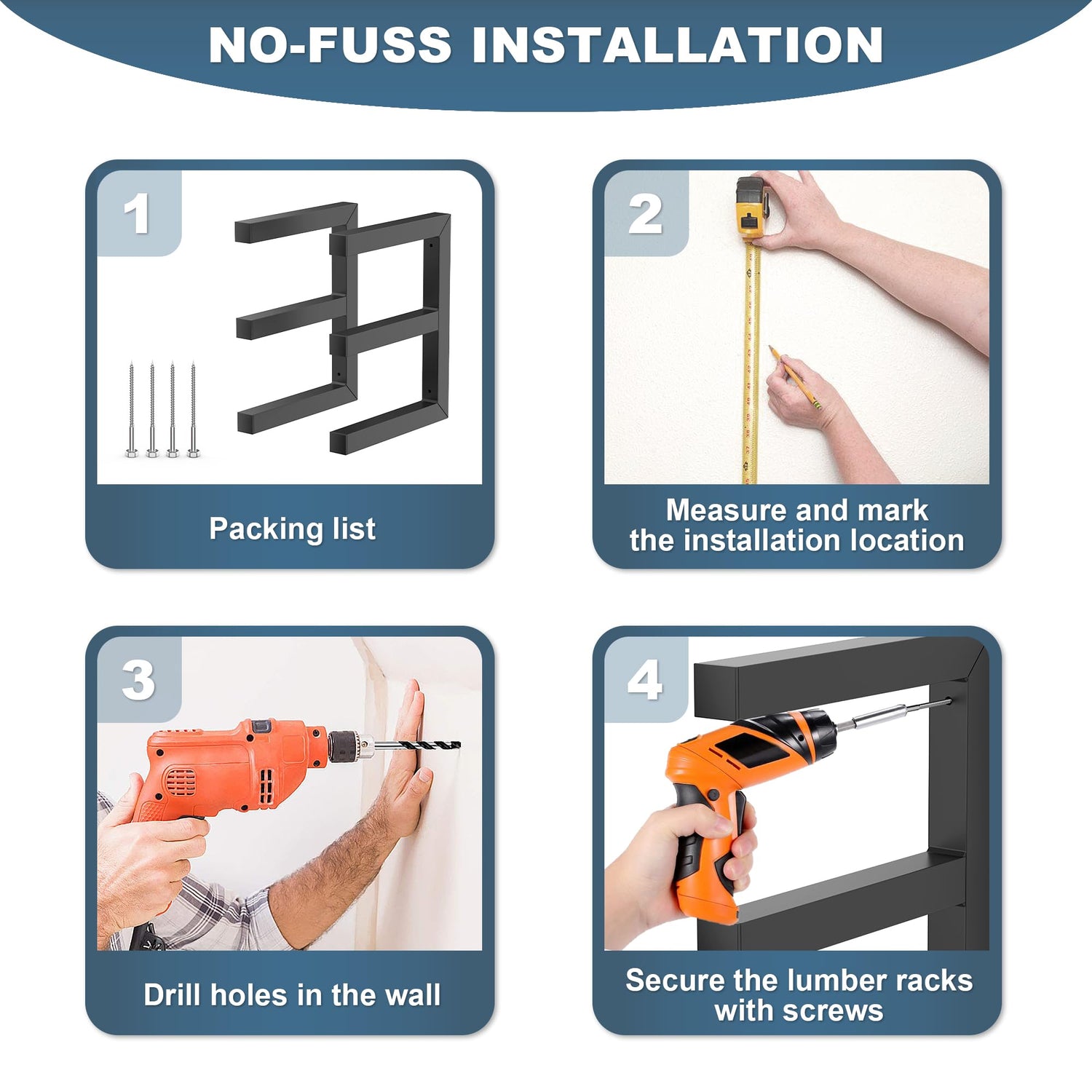 NO-FUSS INSTALLATION

1

Packing list

2

Measure and mark the installation location

3

Drill holes in the wall

4

Secure the lumber racks with screws