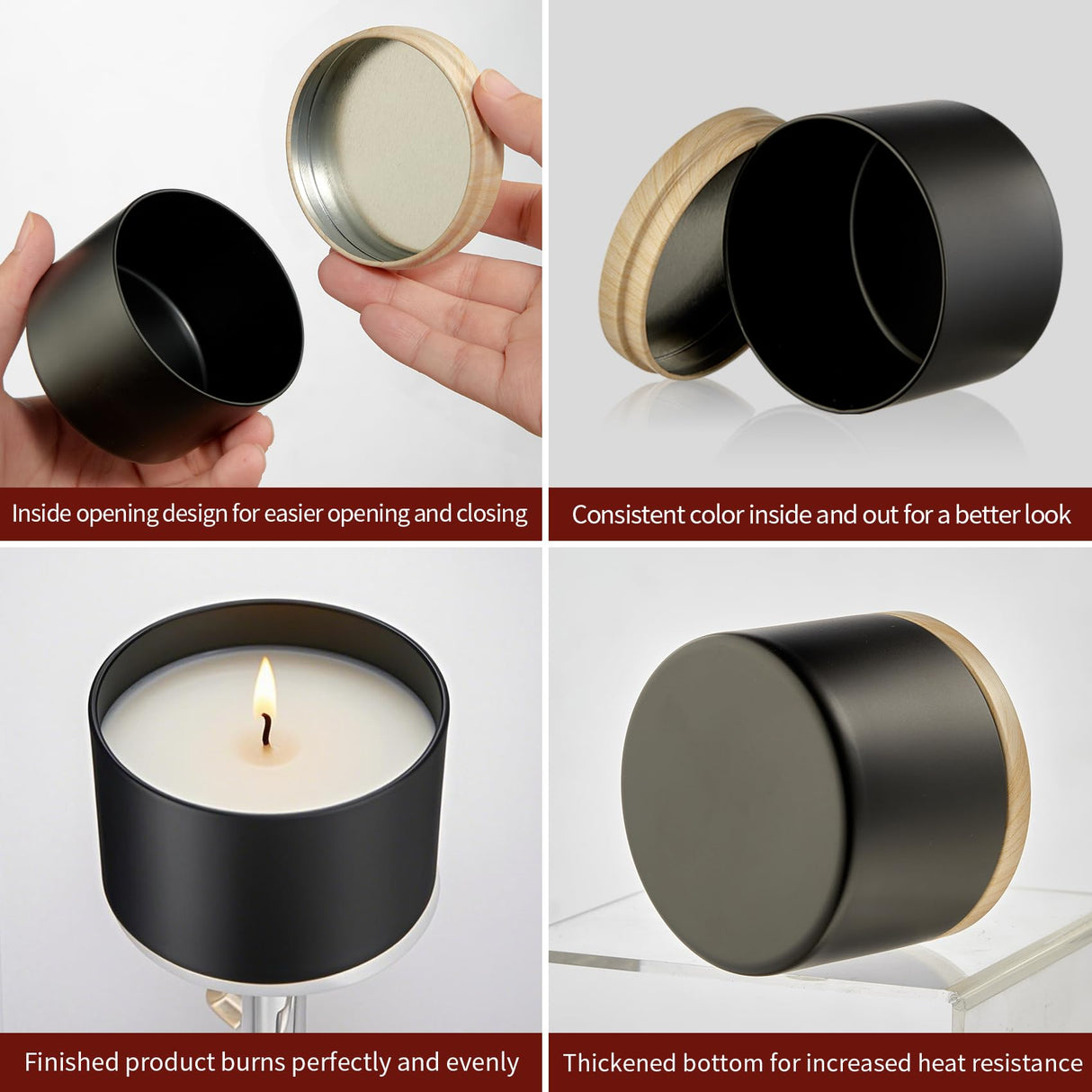 Inside opening design for easier opening and closing

Consistent color inside and out for a better look

Finished product burns perfectly and evenly

Thickened bottom for increased heat resistance