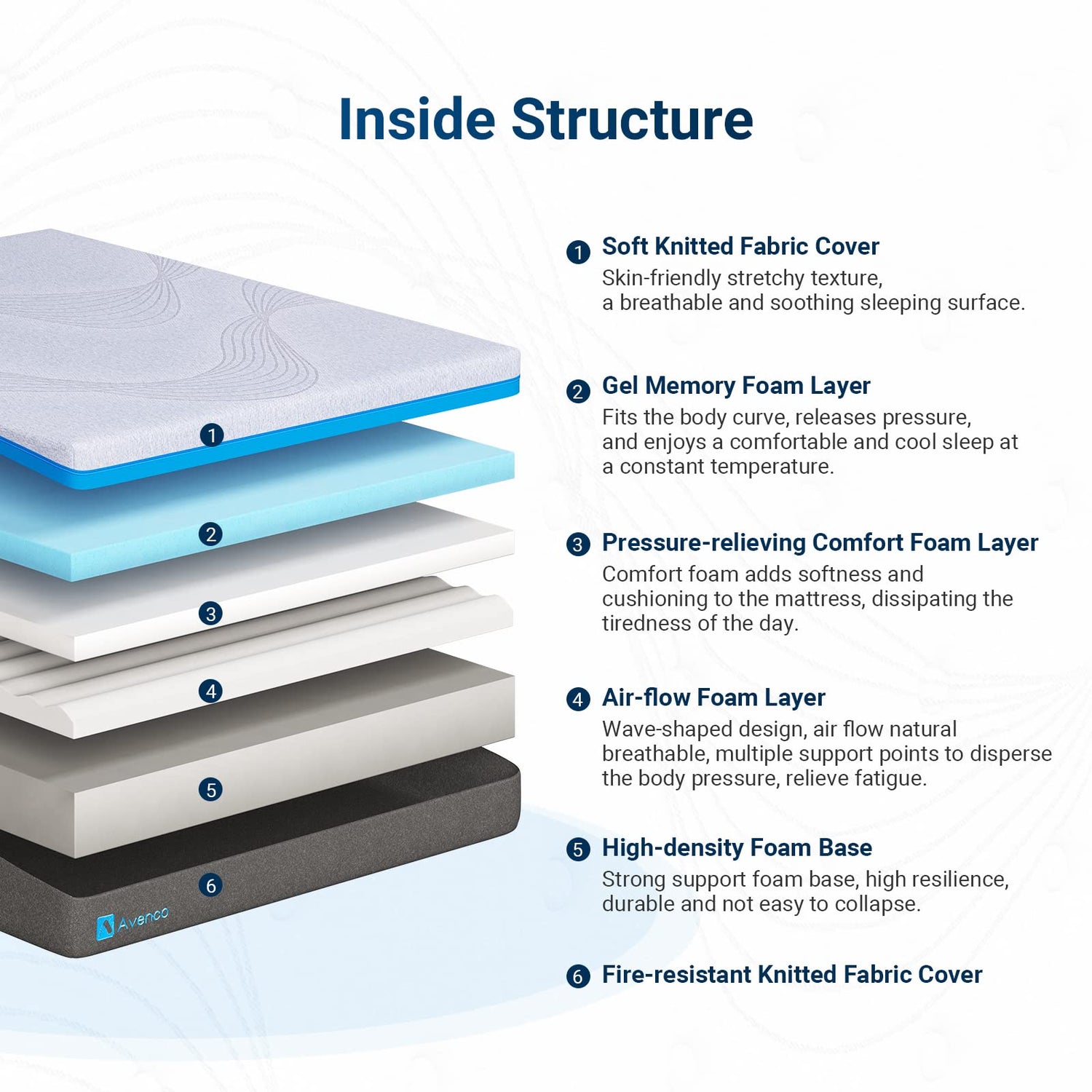 Inside Structure

1
2
3
4
5
6
Avenco

1 Soft Knitted Fabric Cover
Skin-friendly stretchy texture, a breathable and soothing sleeping surface.

2 Gel Memory Foam Layer
Fits the body curve, releases pressure, and enjoys a comfortable and cool sleep at a constant temperature.

3 Pressure-relieving Comfort Foam Layer
Comfort foam adds softness and cushioning to the mattress, dissipating the tiredness of the day.

4 Air-flow Foam Layer
Wave-shaped design, air flow natural breathable, multiple support points to disperse the body pressure, relieve fatigue.

5 High-density Foam Base
Strong support foam base, high resilience, durable and not easy to collapse.

6 Fire-resistant Knitted Fabric Cover