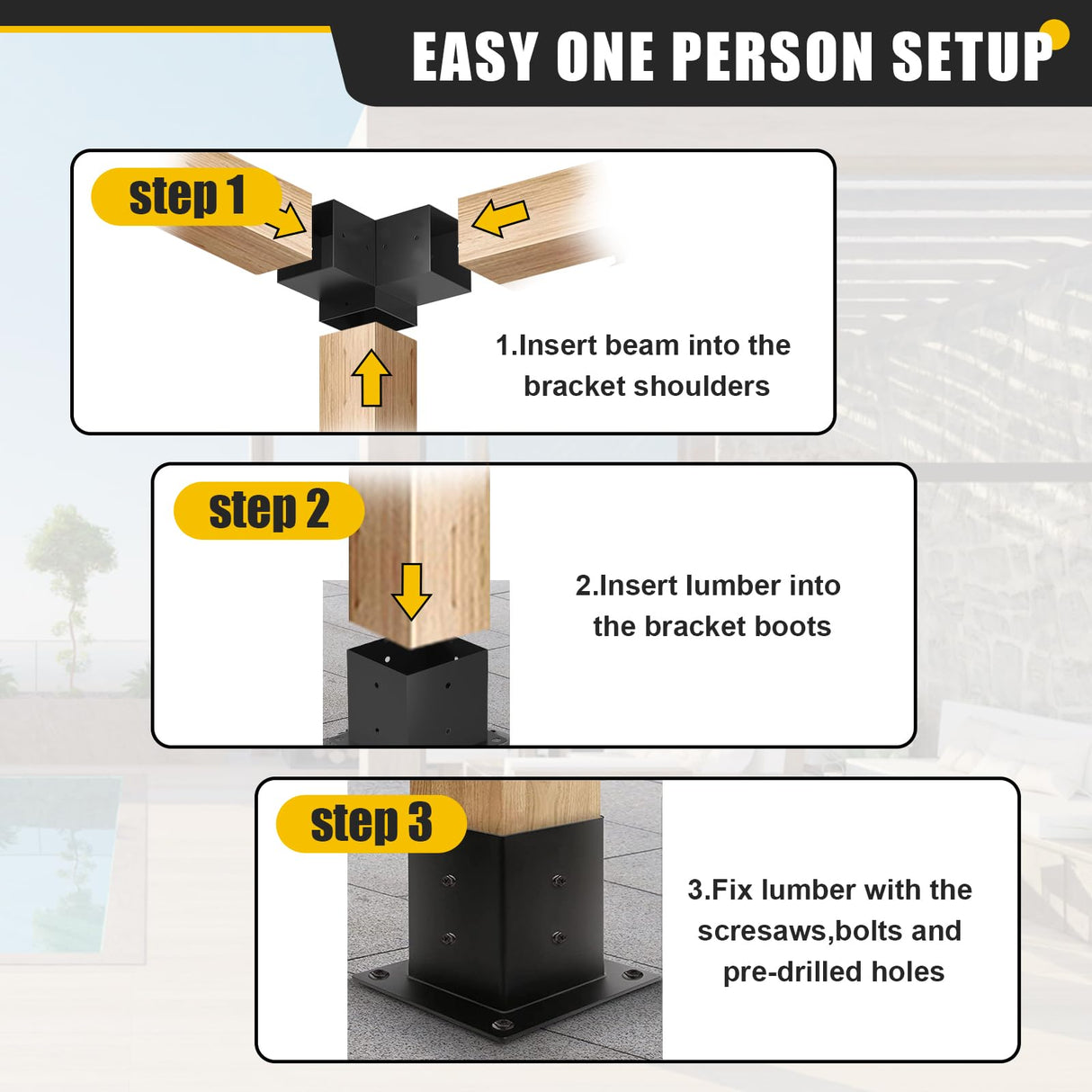 EASY ONE PERSON SETUP

step 1

1.Insert beam into the bracket shoulders

step 2

2.Insert lumber into the bracket boots

step 3

3.Fix lumber with the scresaws,bolts and pre-drilled holes