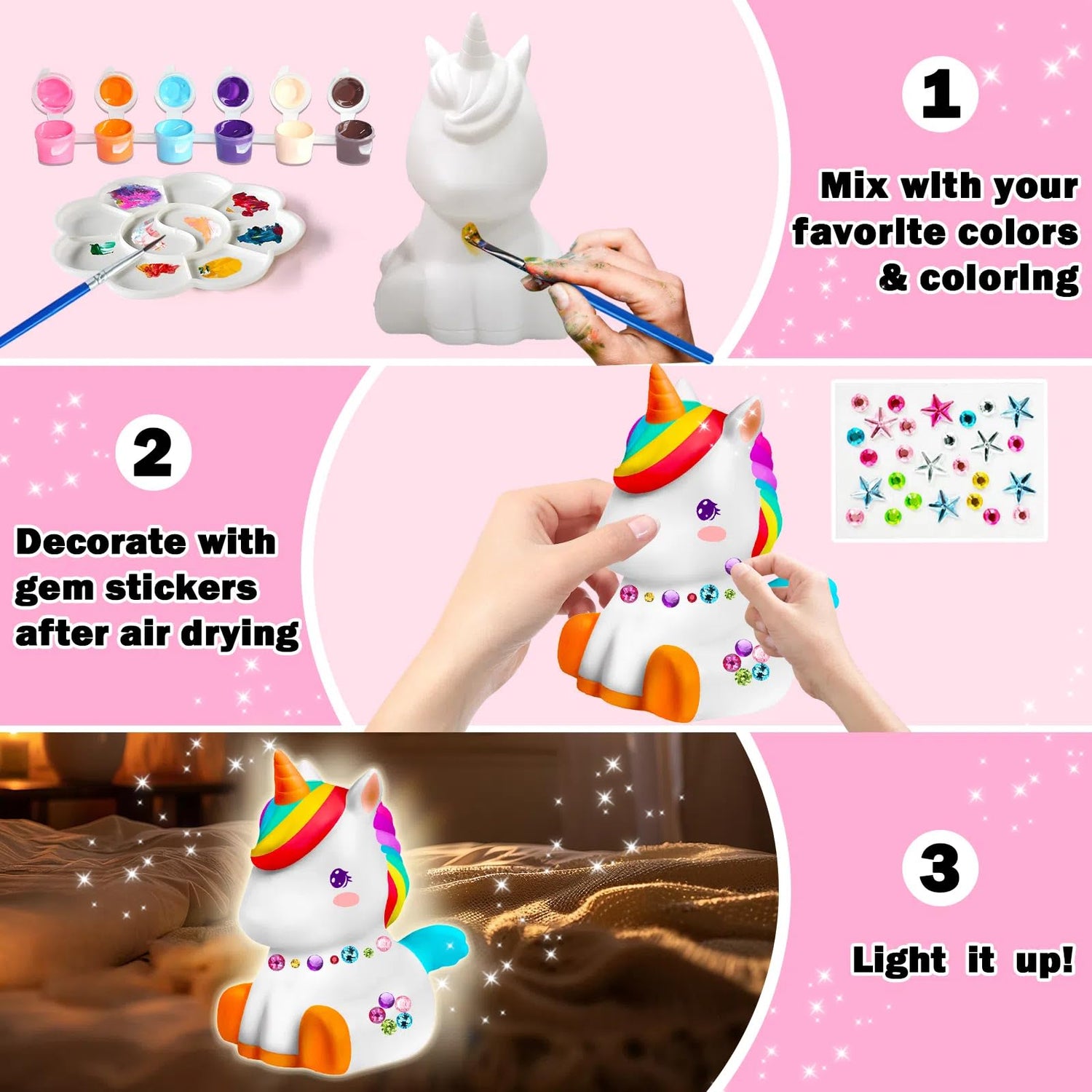 1

Mix with your favorite colors & coloring

2

Decorate with gem stickers after air drying

3

Light it up!