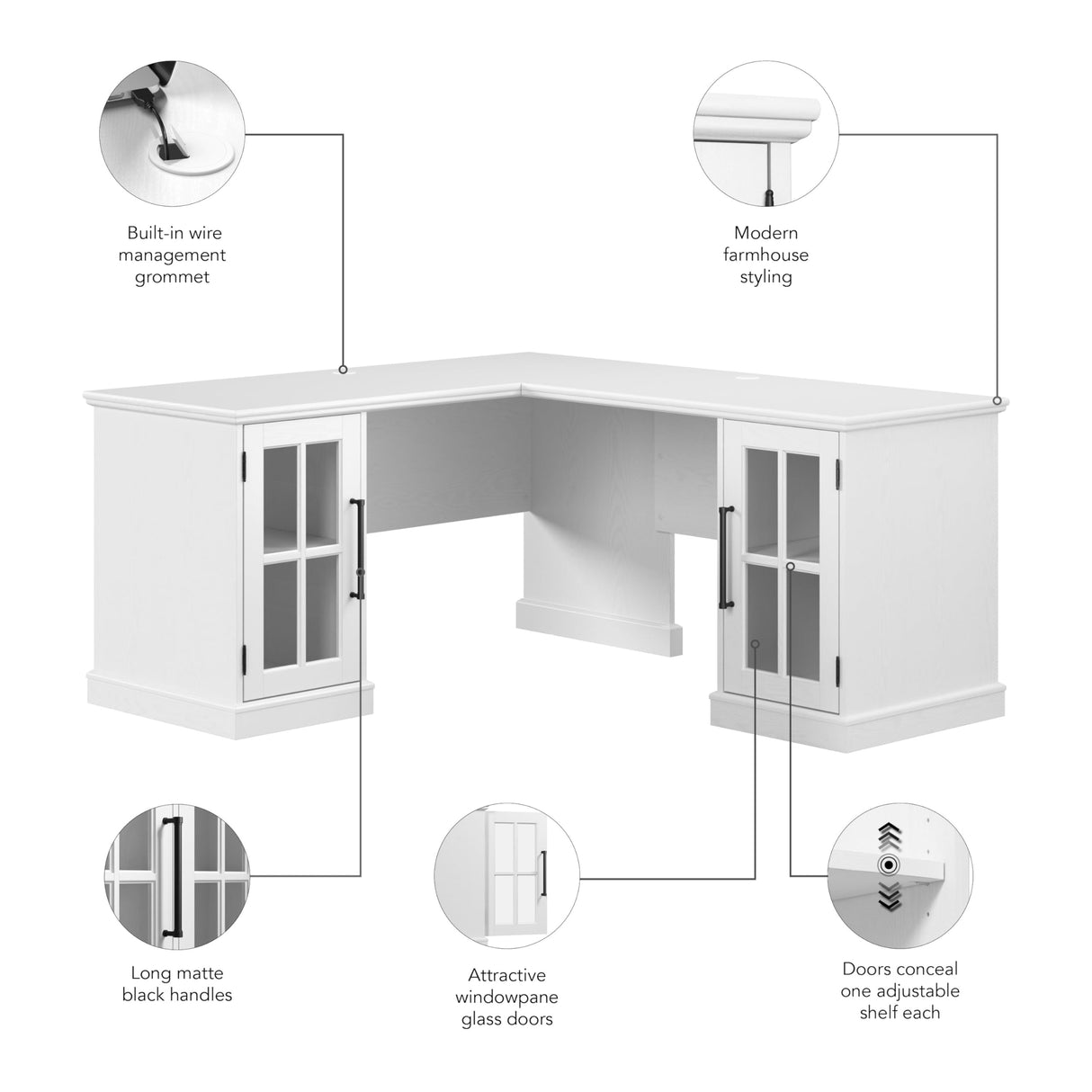 Built-in wire management grommet

Modern farmhouse styling

Long matte black handles

Attractive windowpane glass doors

Doors conceal one adjustable shelf each