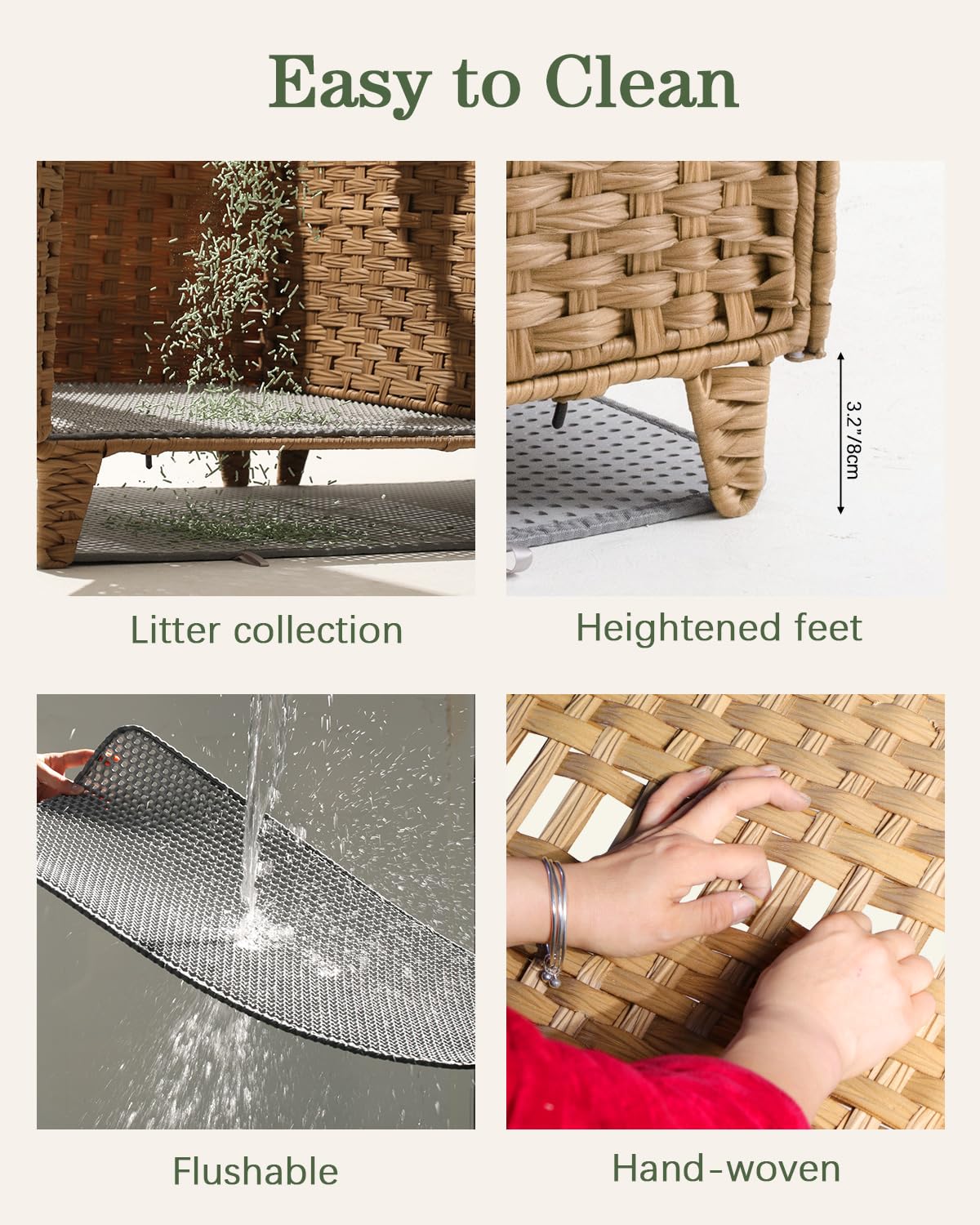 Easy to Clean

Litter collection

3.2"/8cm

Heightened feet

Flushable

Hand-woven