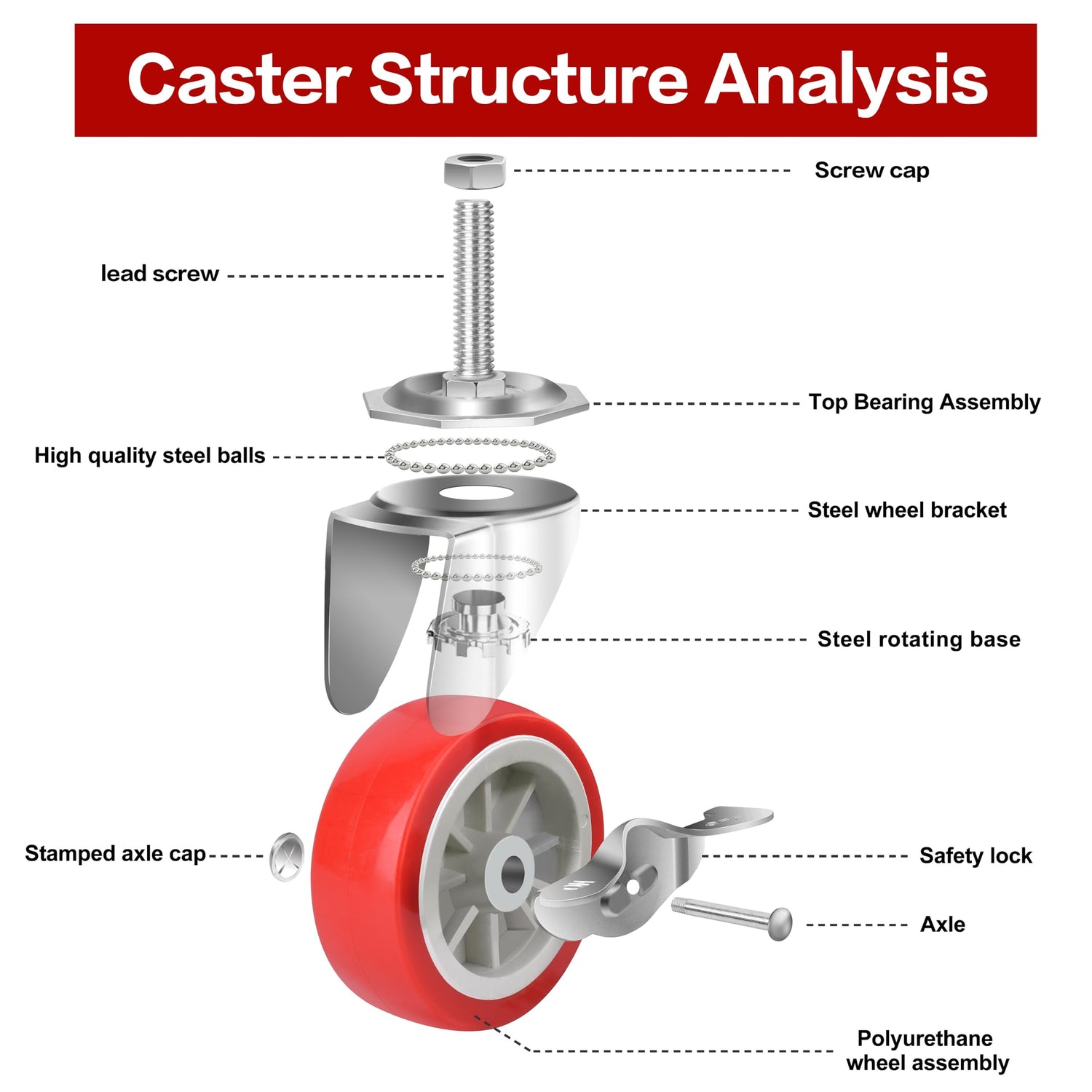 Caster Structure Analysis

Screw cap

lead screw

Top Bearing Assembly

High quality steel balls

Steel wheel bracket

Steel rotating base

Stamped axle cap

Safety lock

Axle

Polyurethane wheel assembly