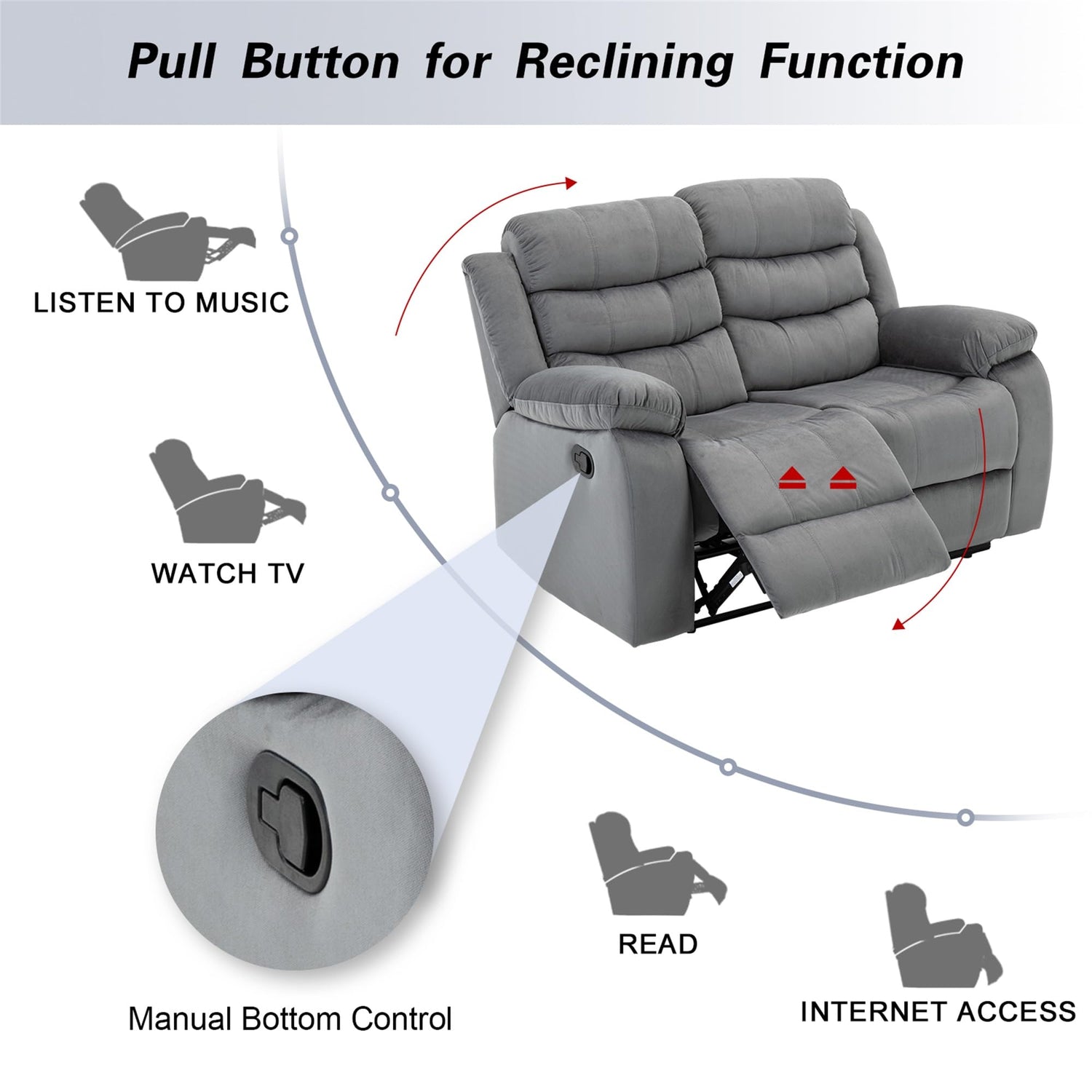 Pull Button for Reclining Function

LISTEN TO MUSIC

WATCH TV

Manual Bottom Control

READ

INTERNET ACCESS