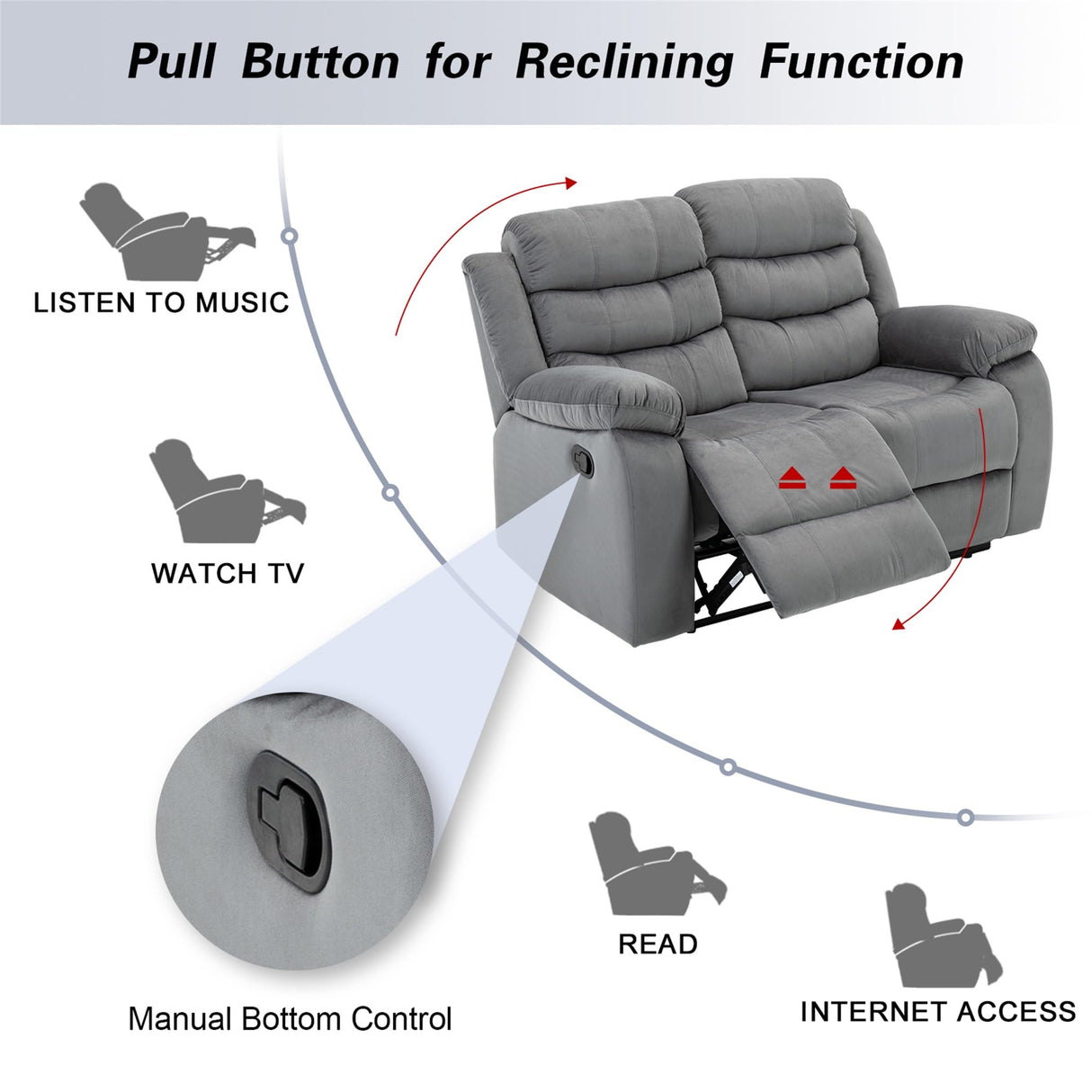 Pull Button for Reclining Function

LISTEN TO MUSIC

WATCH TV

Manual Bottom Control

READ

INTERNET ACCESS